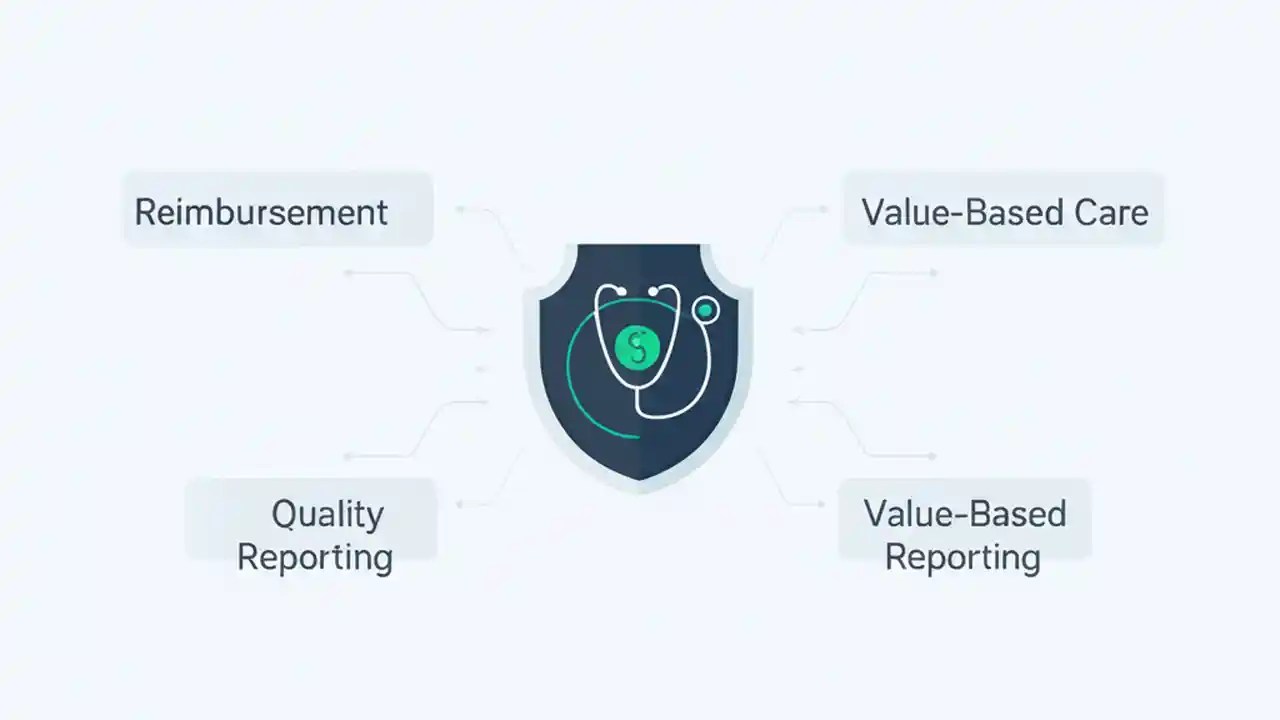 Reimbursement

Value-Based Care

$

Quality Reporting

Value-Based Reporting