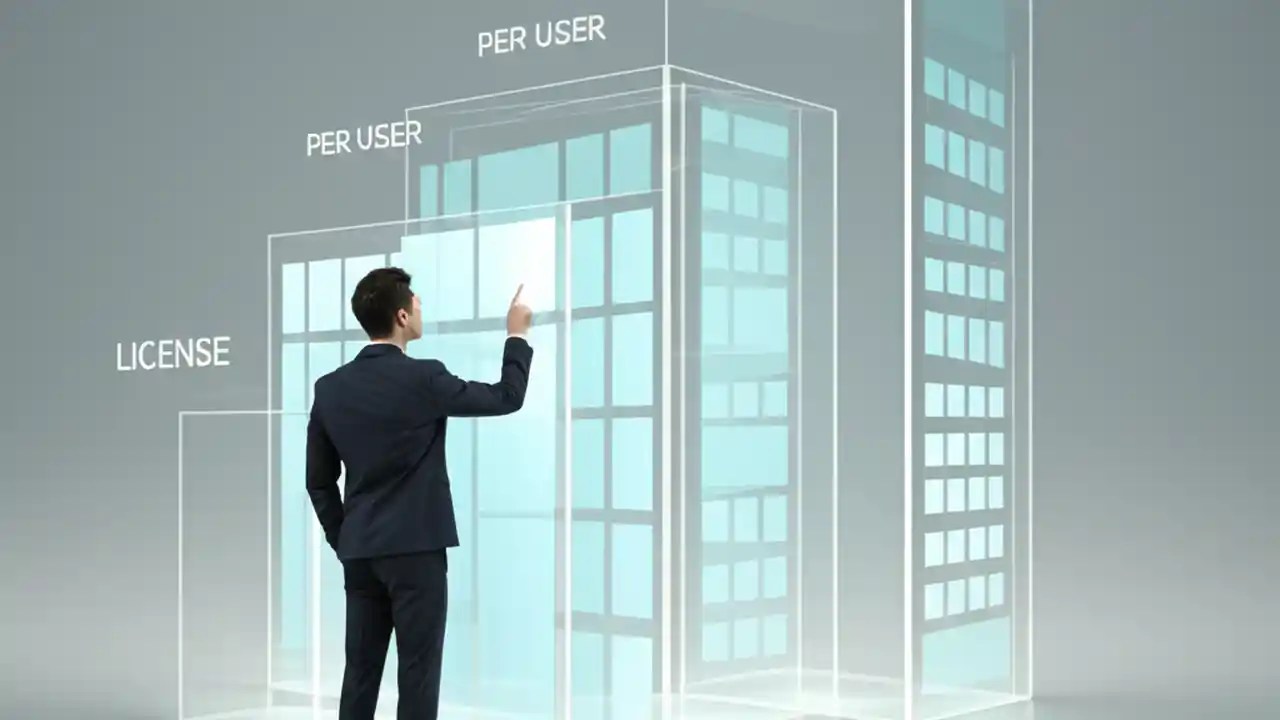 PER USER

PER USER

LICENSE