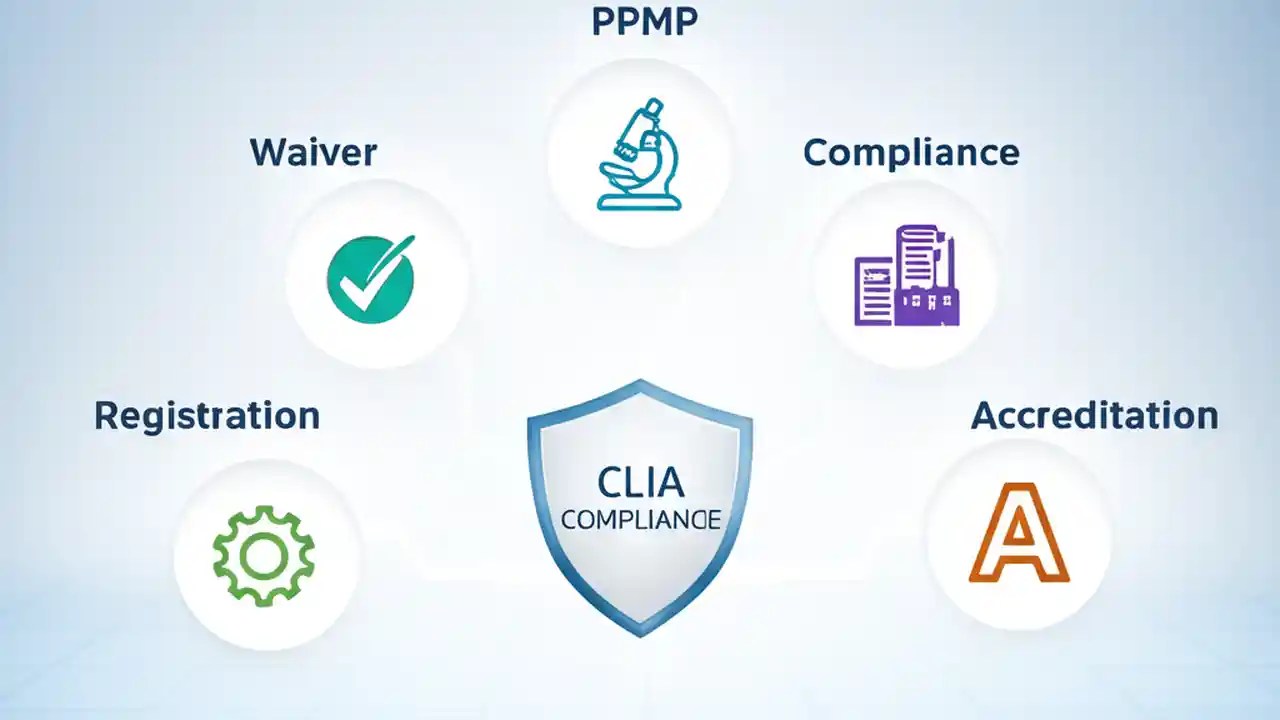 PPMP

Waiver

Compliance

Registration

CLIA
COMPLIANCE

Accreditation

A