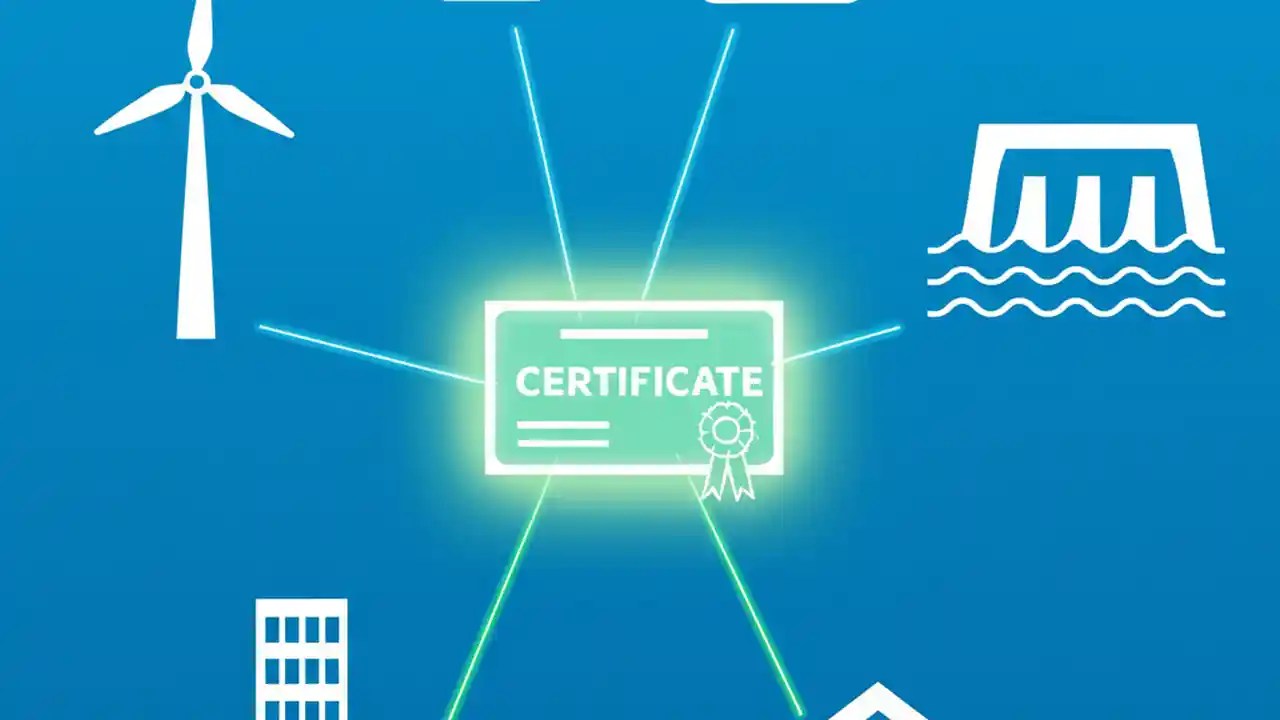 CERTIFICATE