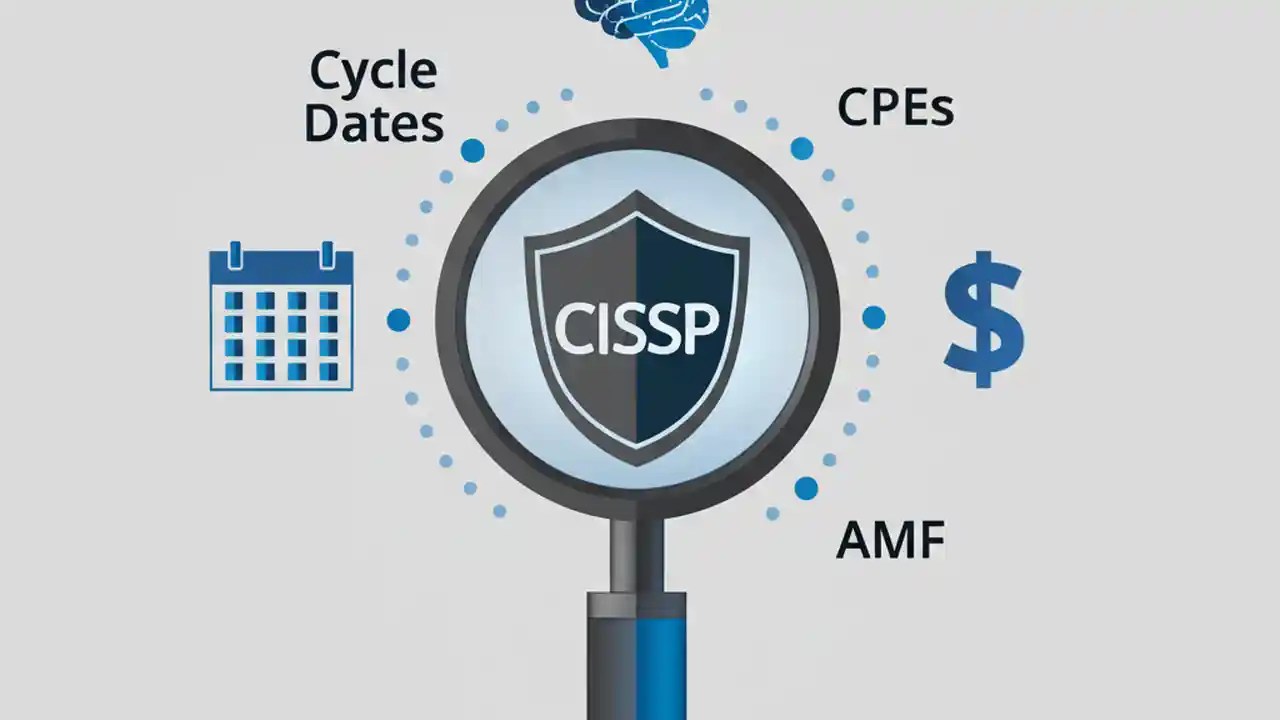 Cycle Dates

CPEs

CISSP

$

AMF