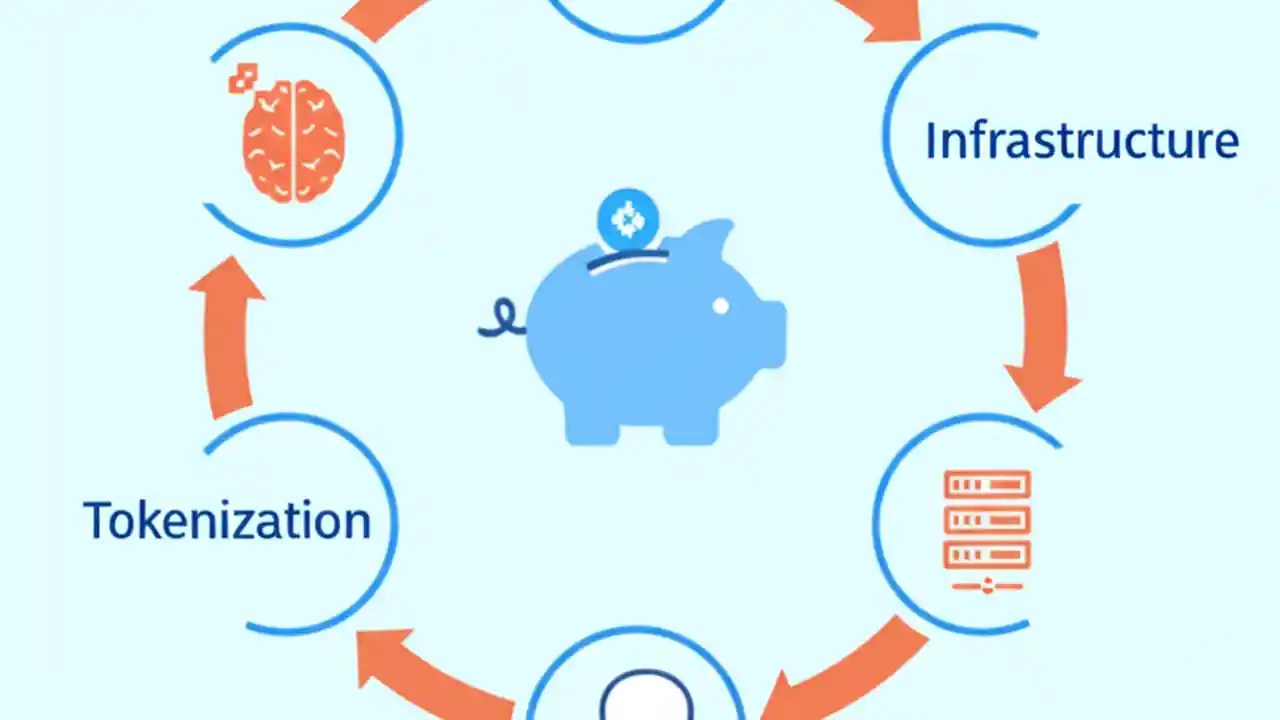 Infrastructure

Tokenization