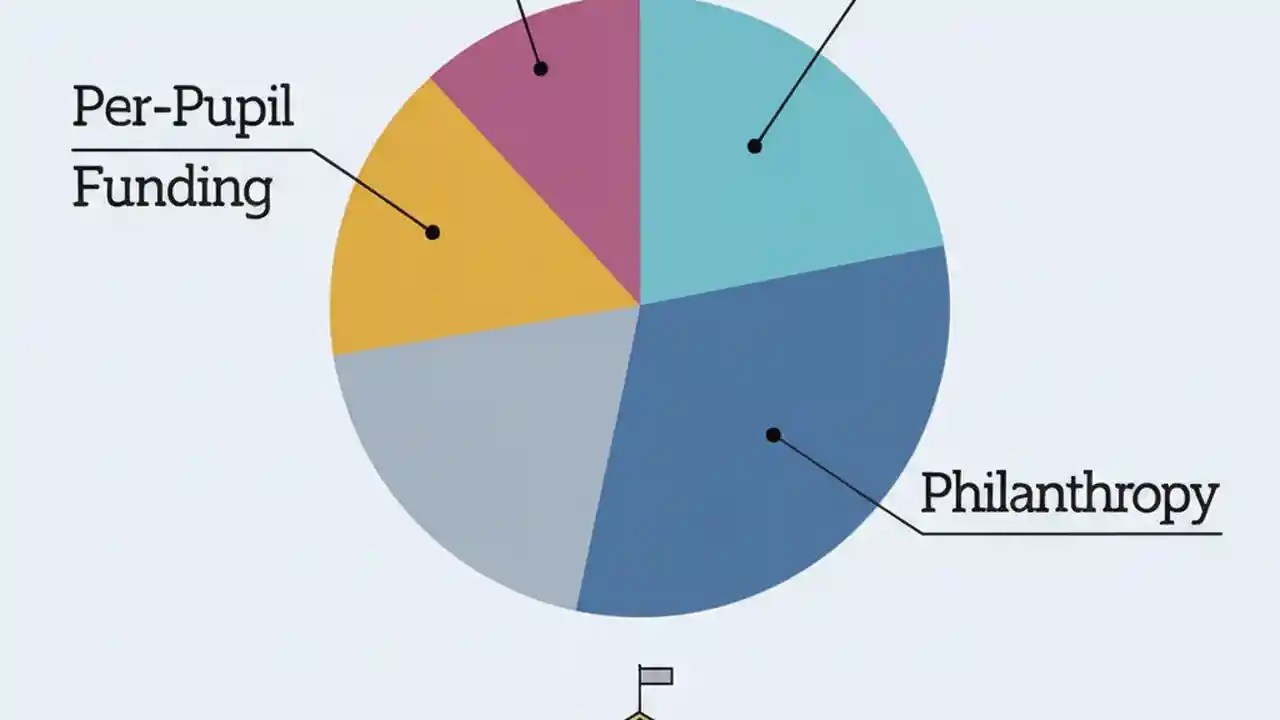 Per-Pupil Funding

Philanthropy