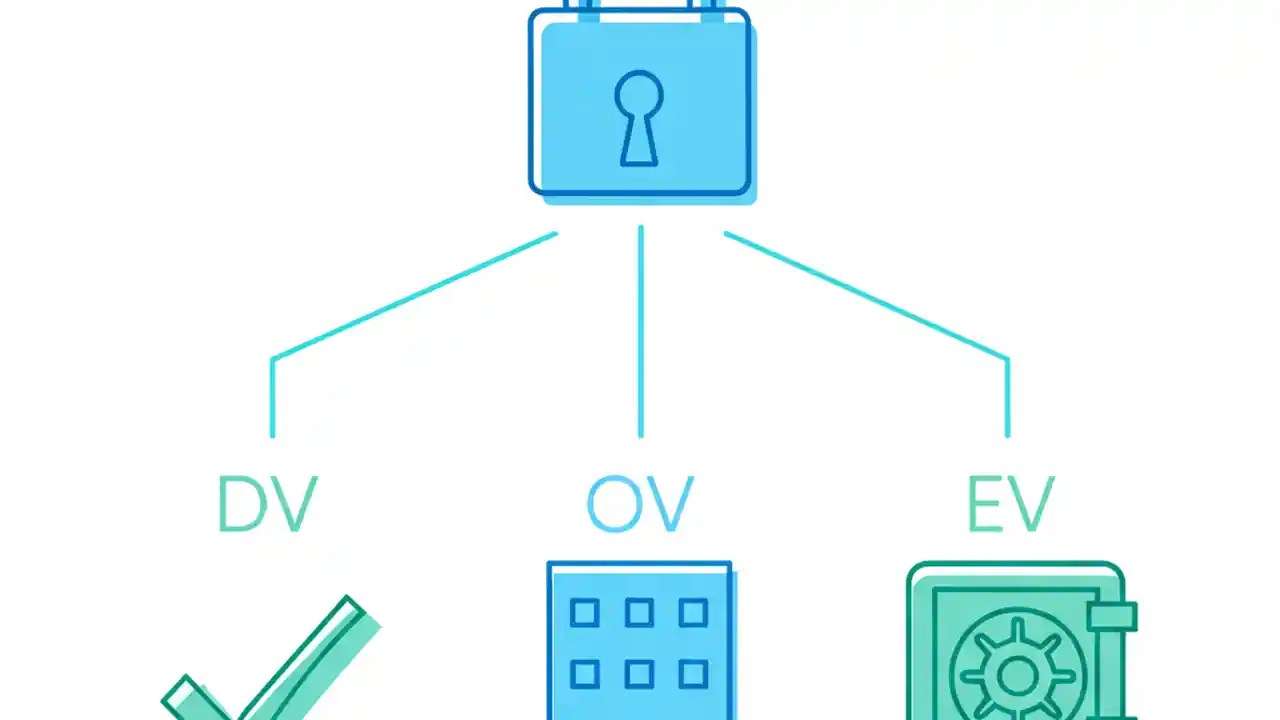 DV

OV

EV