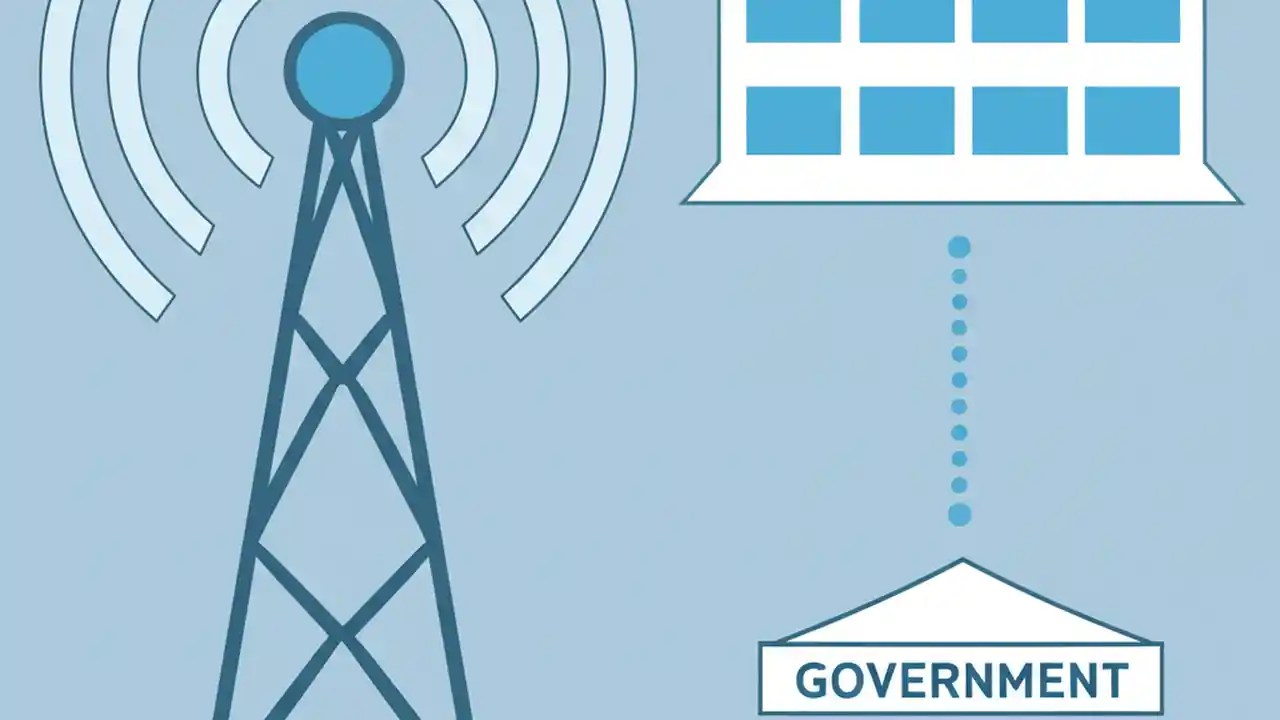 GOVERNMENT