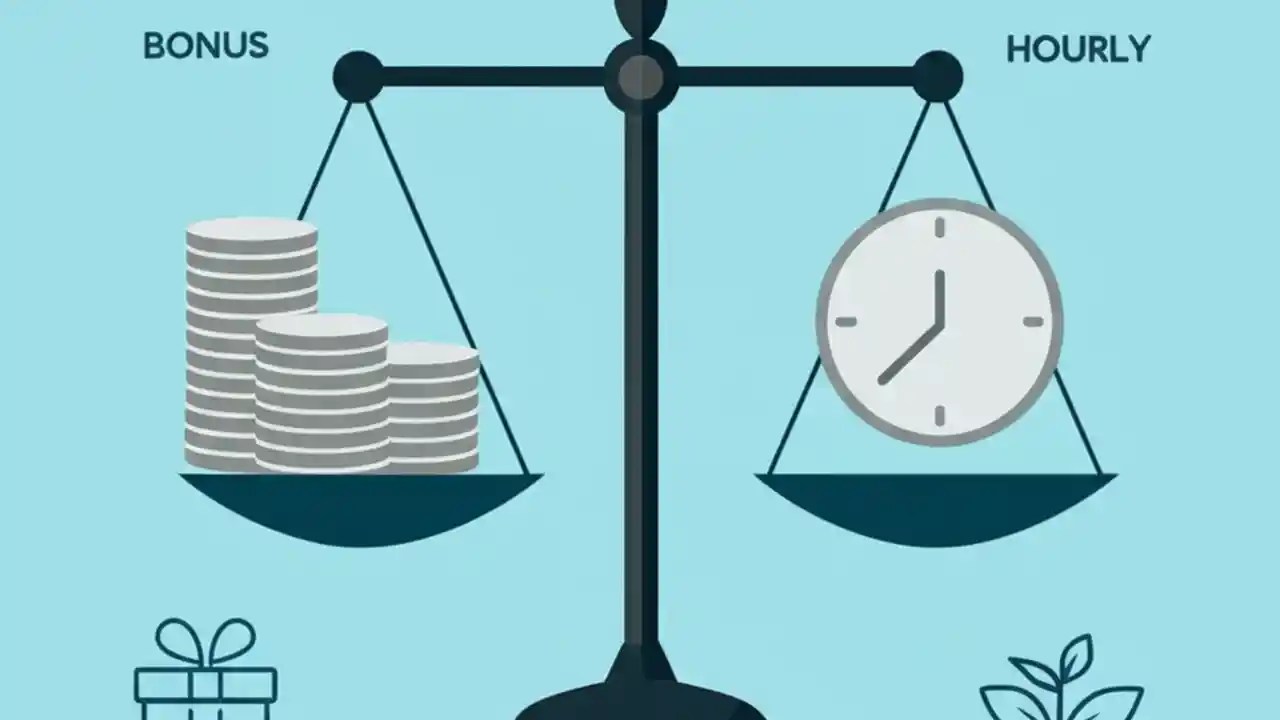 BONUS
HOURLY