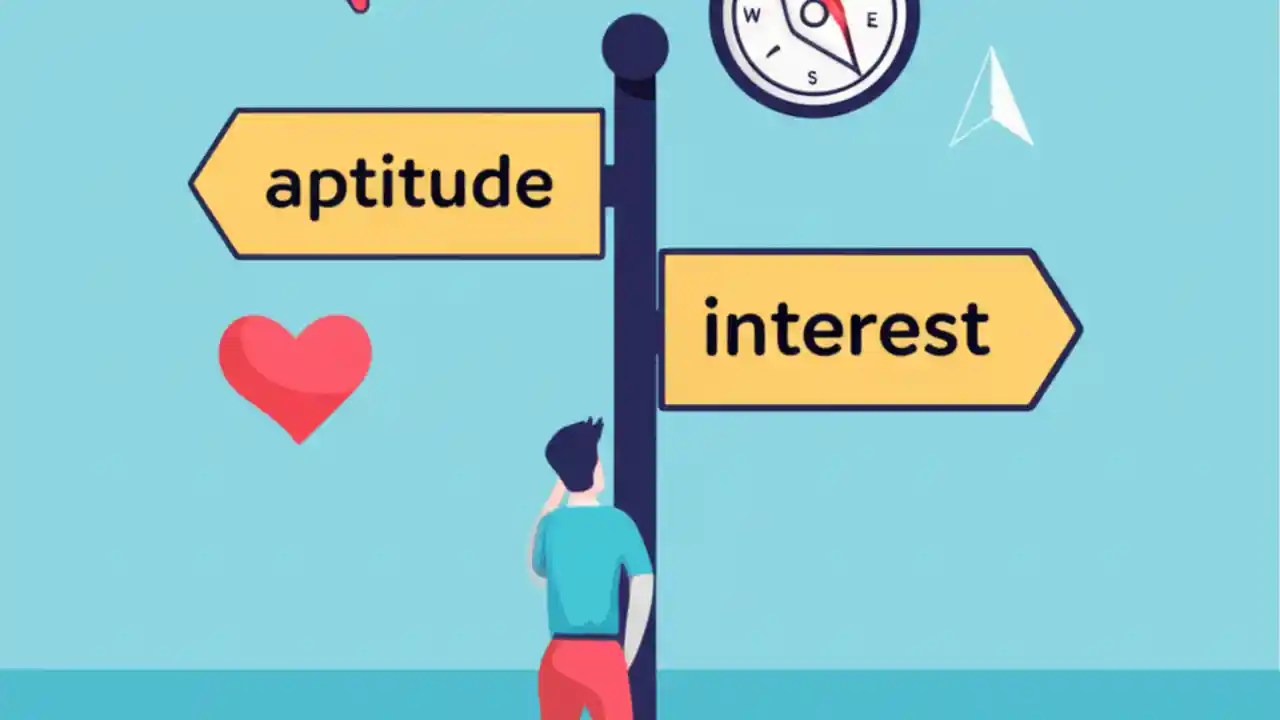 W E S

aptitude

interest