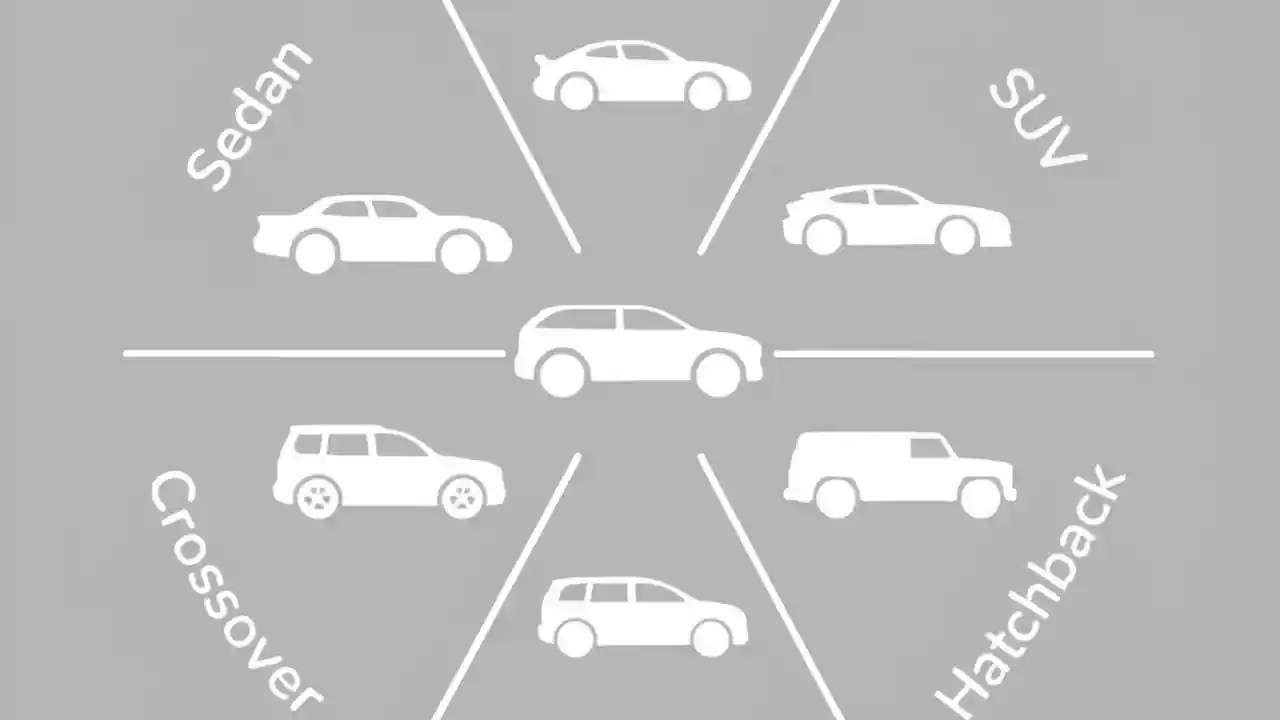 Sedan

SUV

Crossover

Hatchback