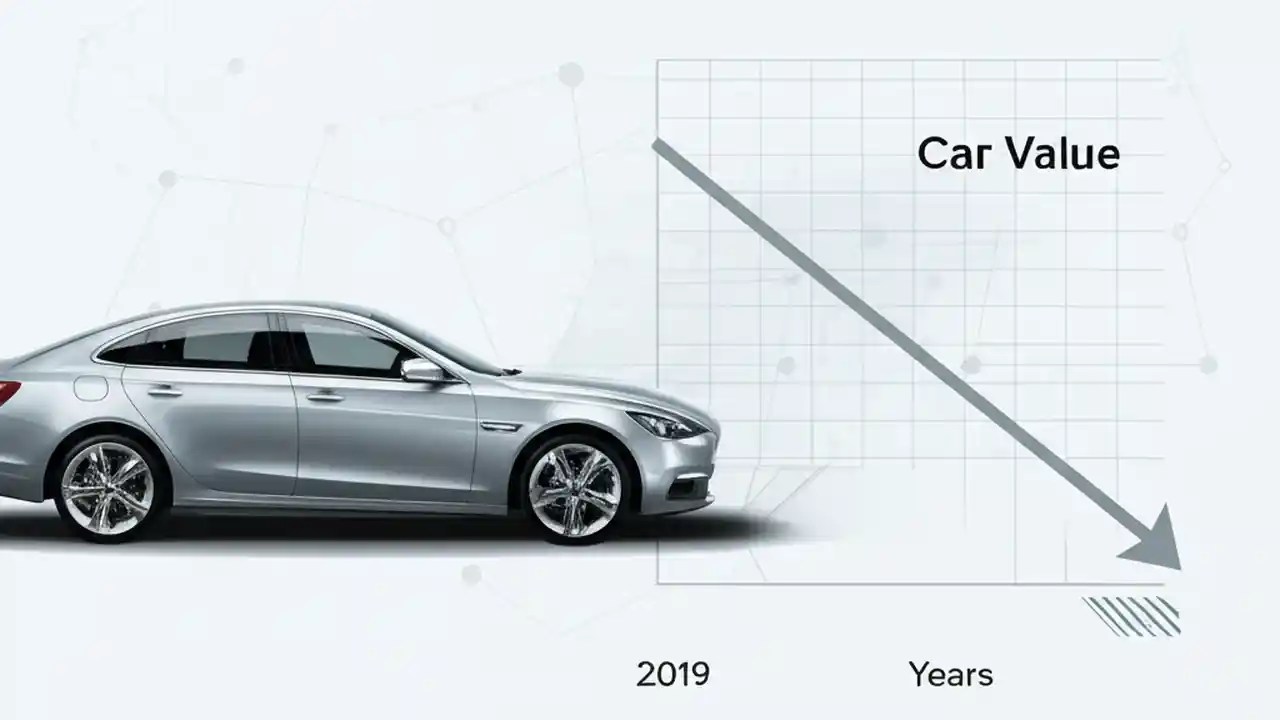 Car Value

2019

Years