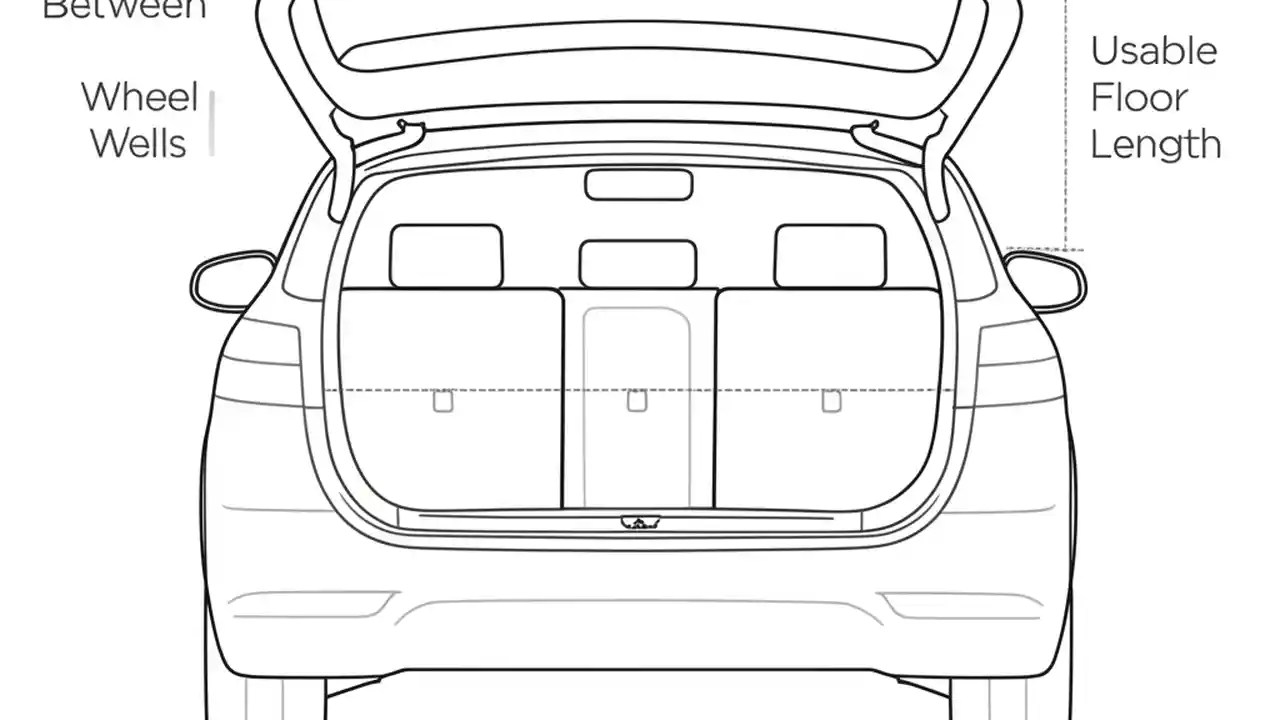 Between

Wheel
Wells

Usable
Floor
Length