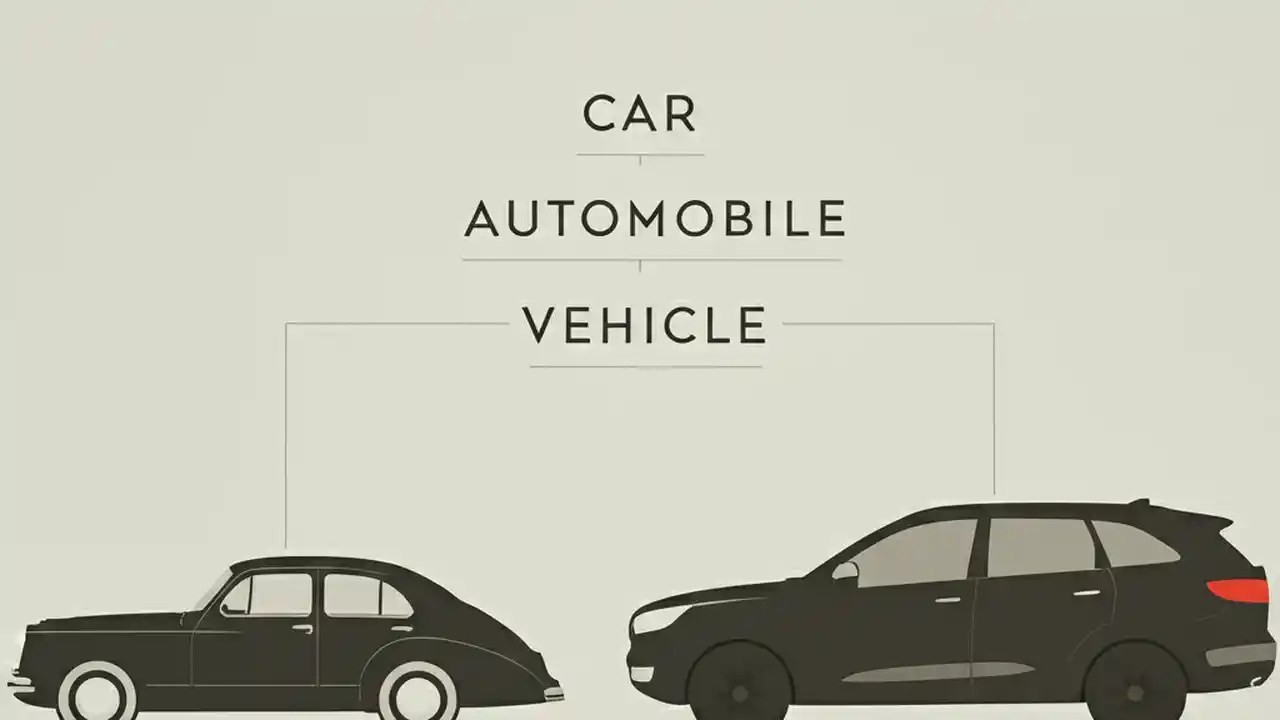 CAR

AUTOMOBILE

VEHICLE