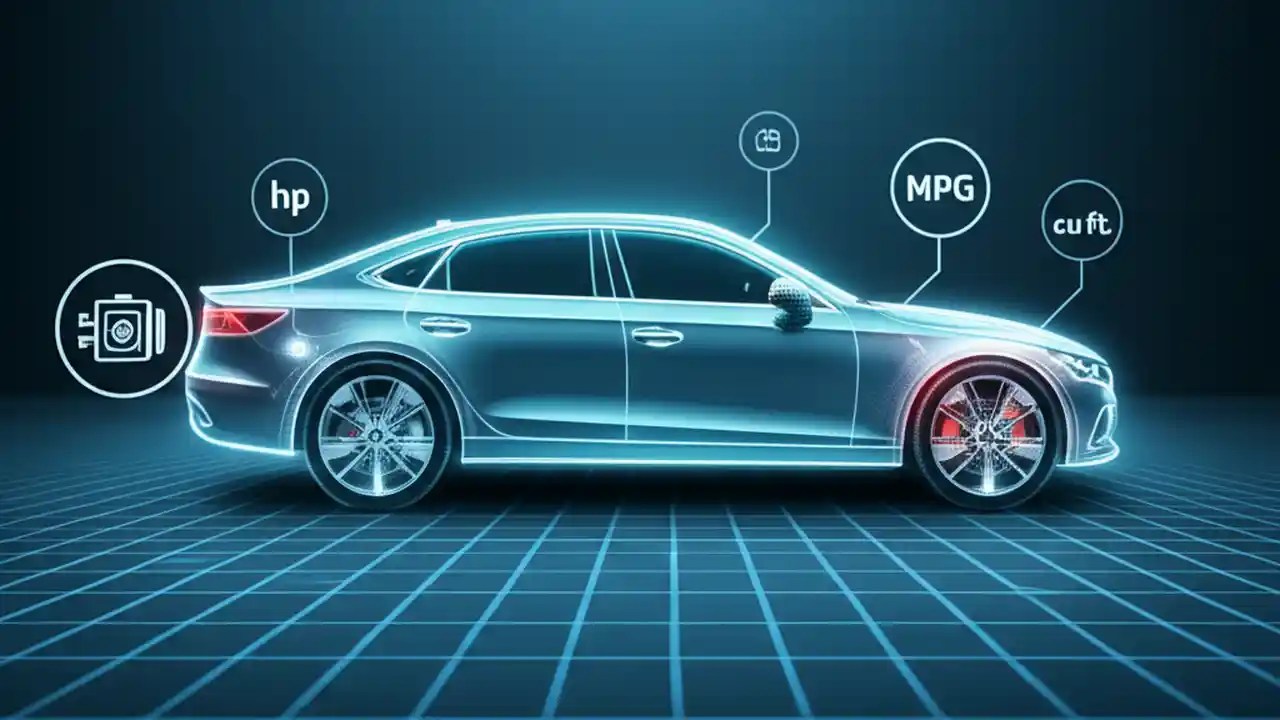 hp

MPG

cu ft