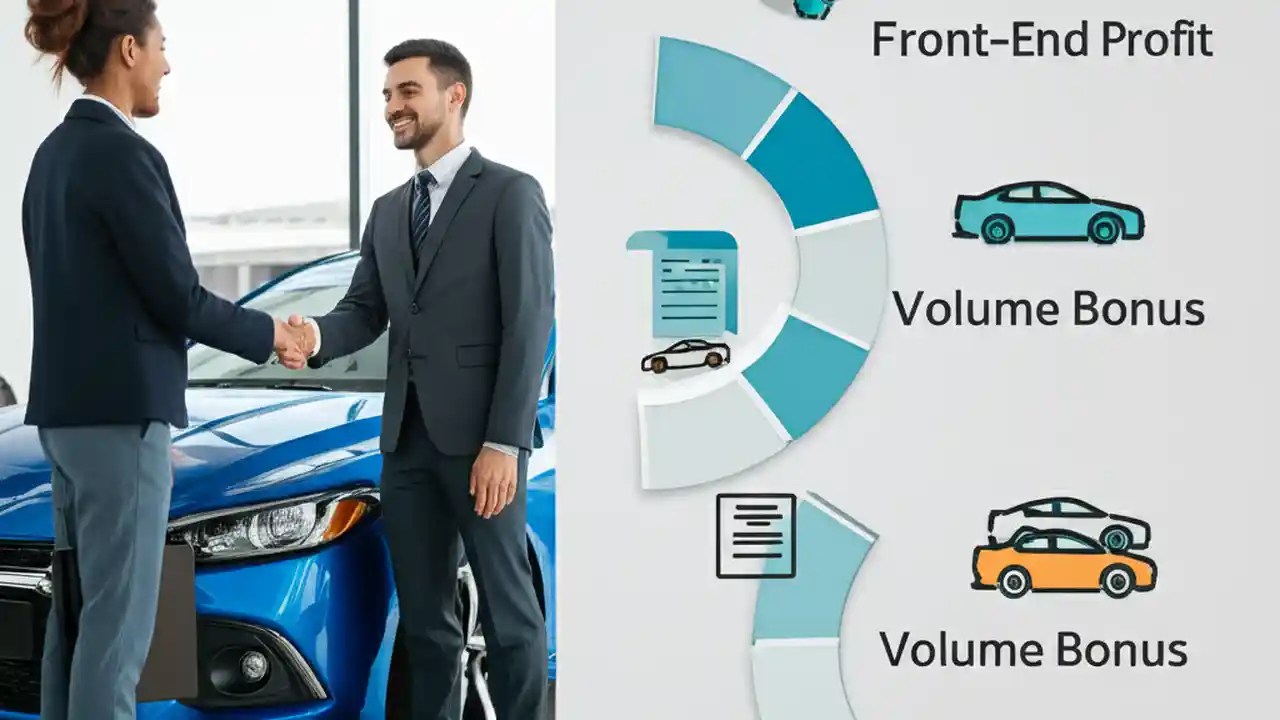 Front-End Profit

Volume Bonus

Volume Bonus