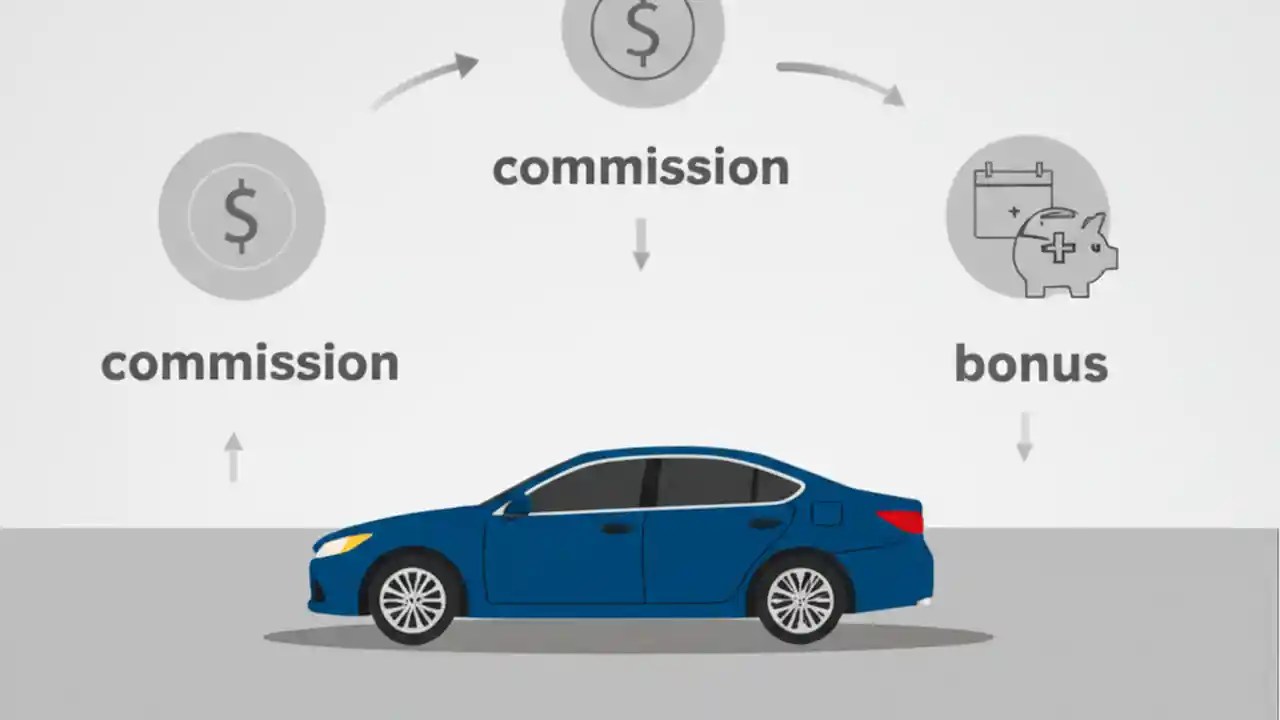 $

commission

$

commission

bonus