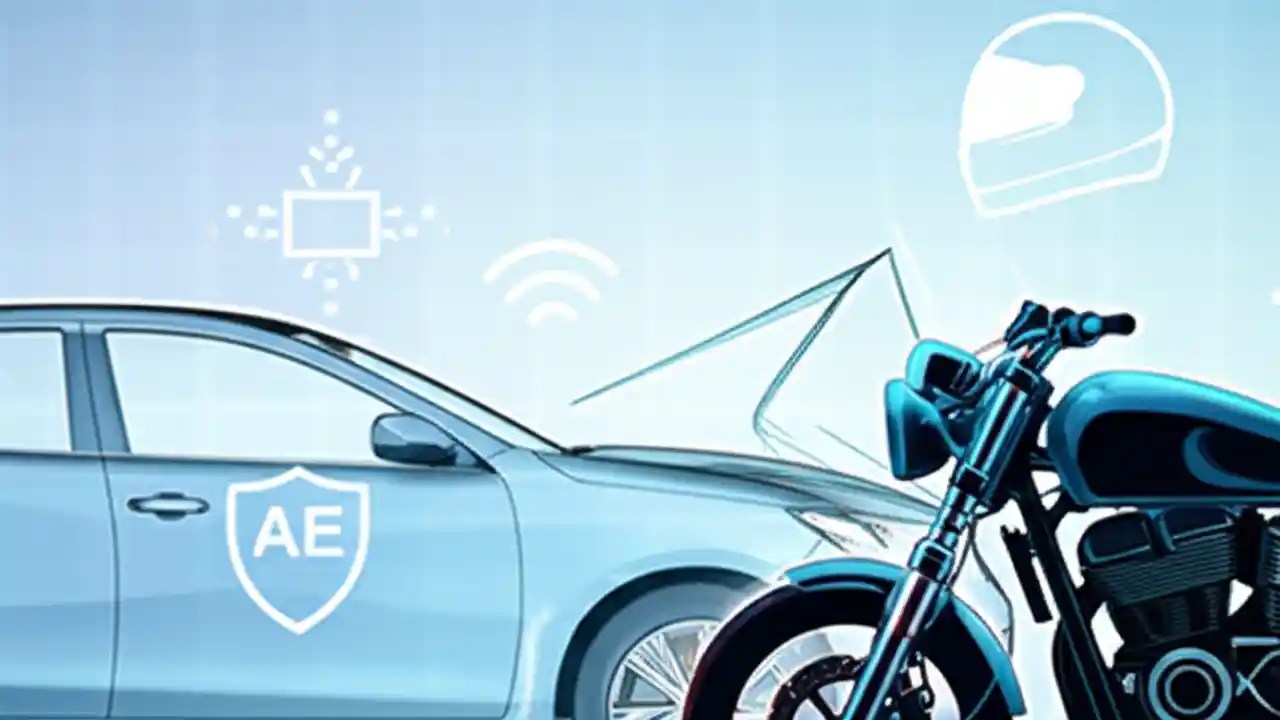 AE