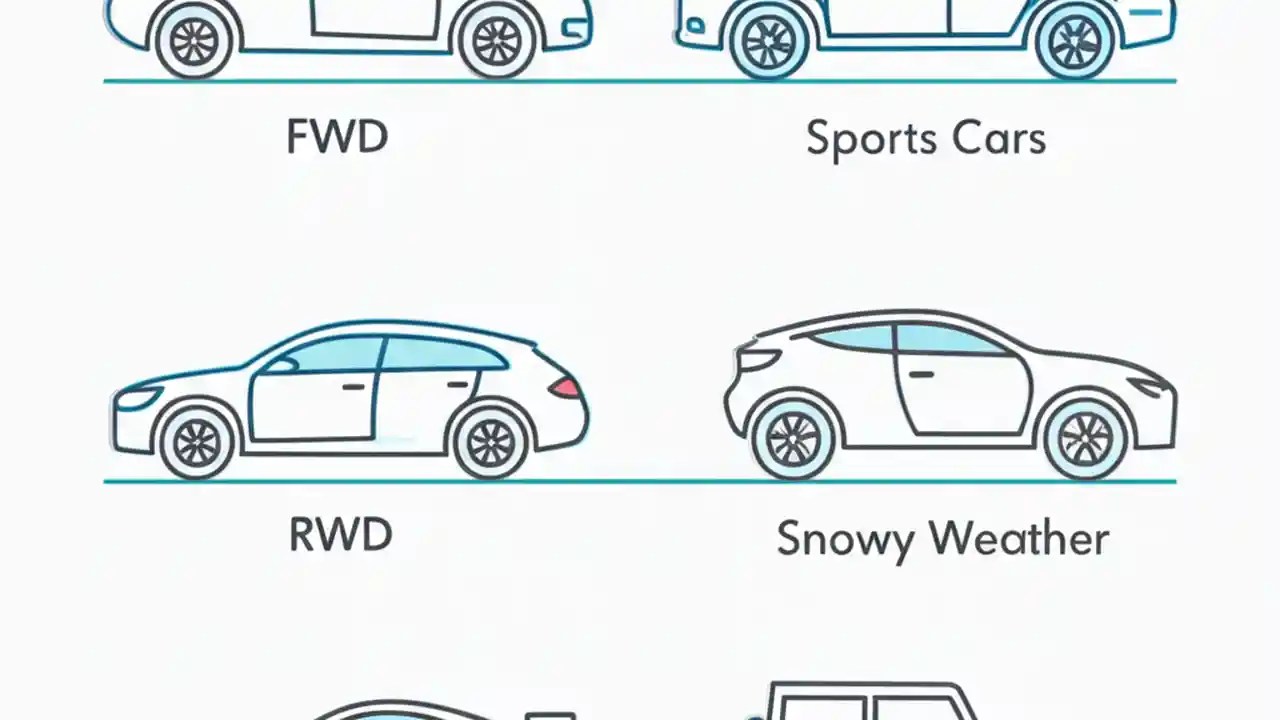 FWD

Sports Cars

RWD

Snowy Weather