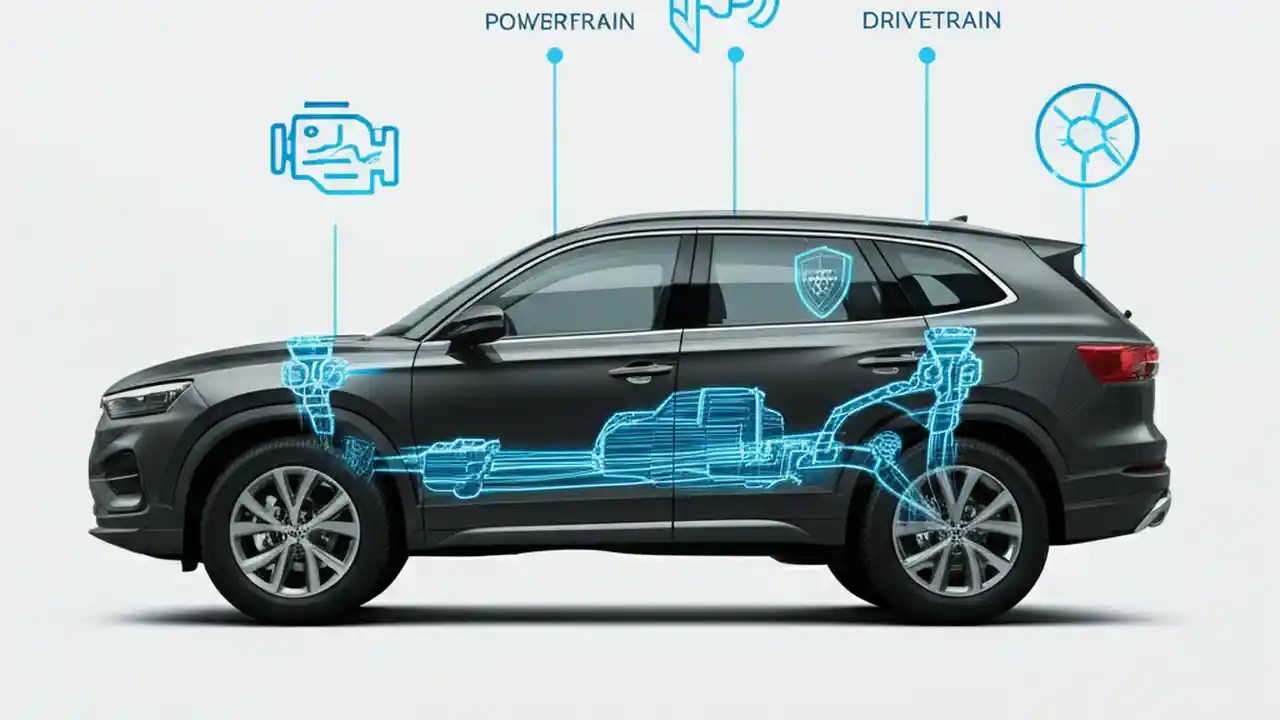 POWERFRAIN

DRIVETRAIN