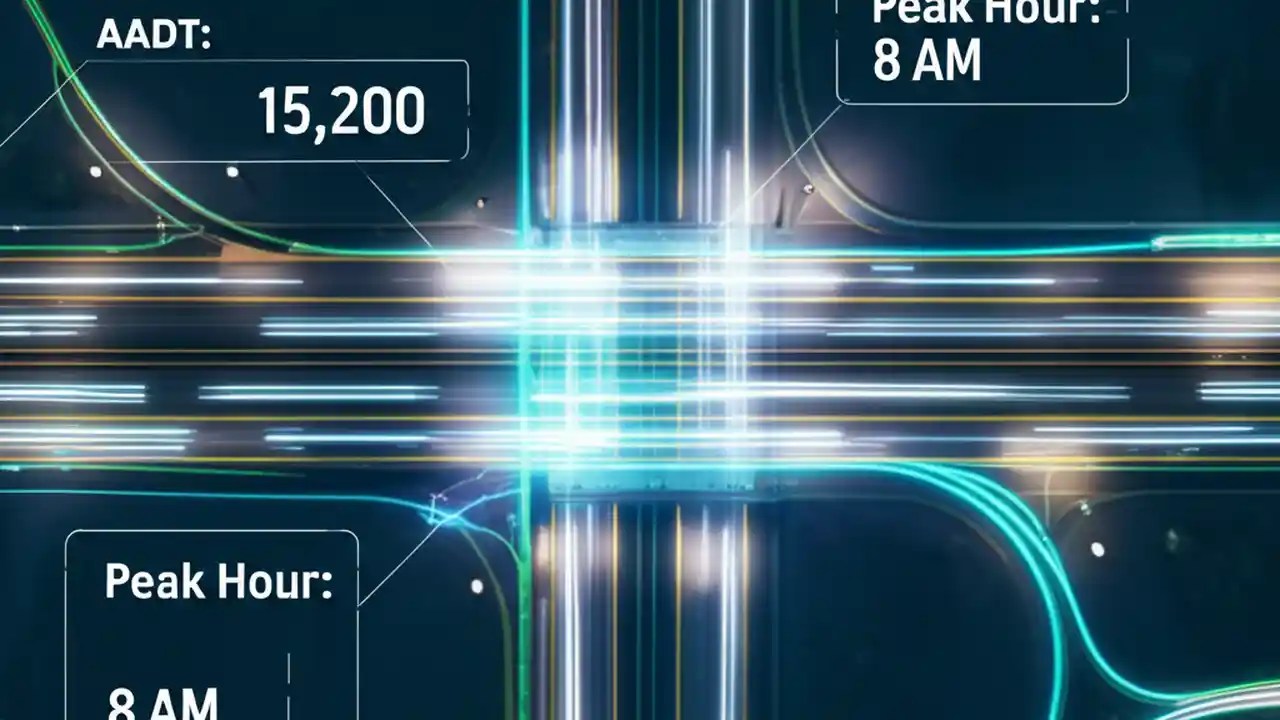 AADT:

15,200

Peak Hour:
8 AM

Peak Hour:

8 AM