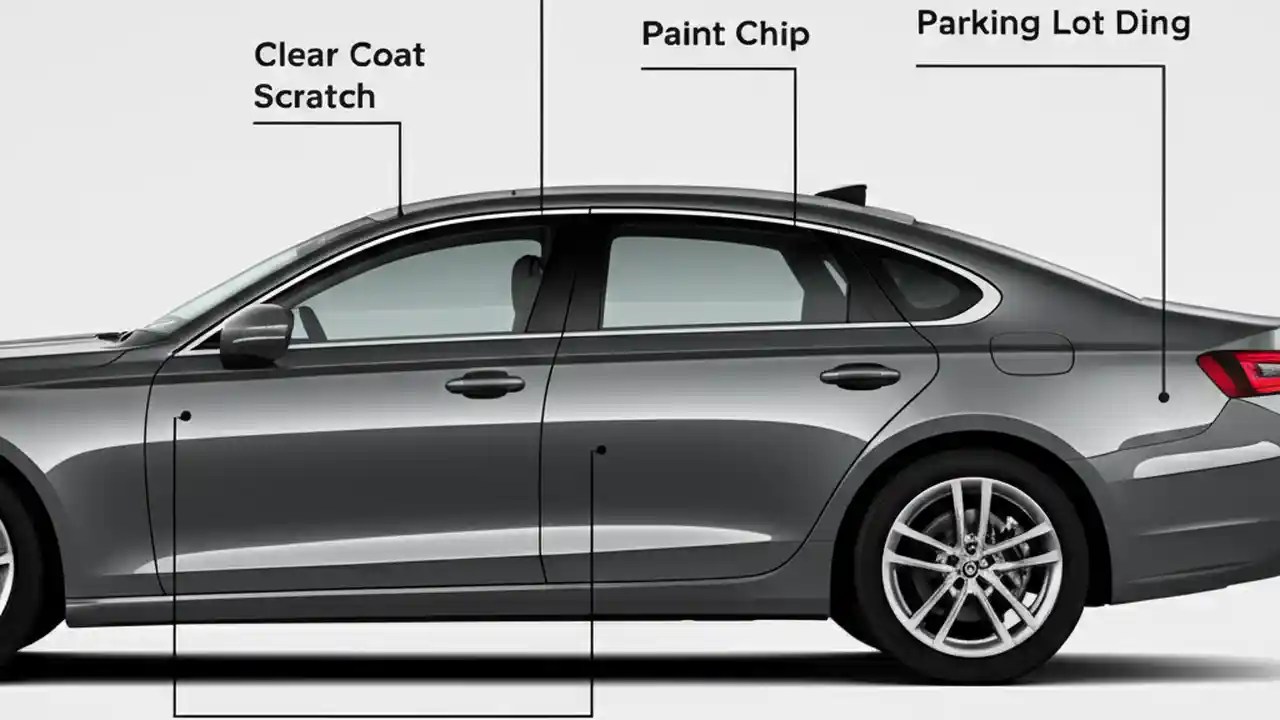 Clear Coat Scratch

Paint Chip

Parking Lot Ding