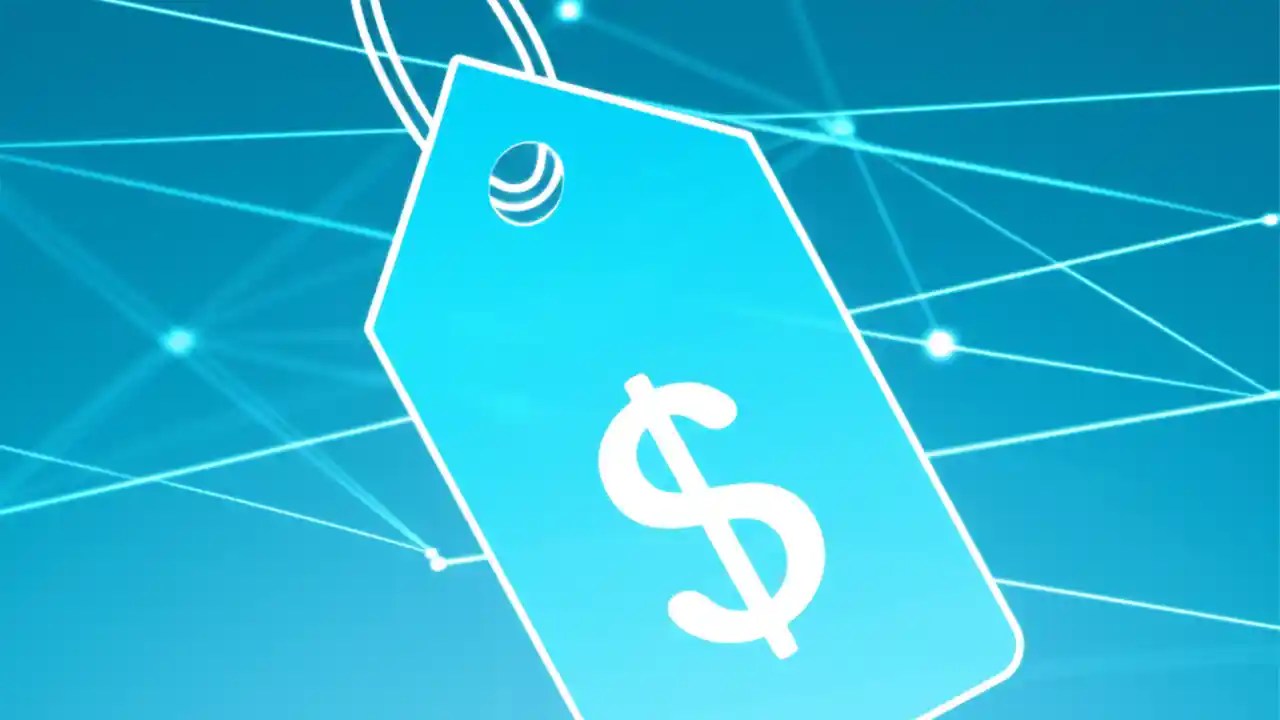 $