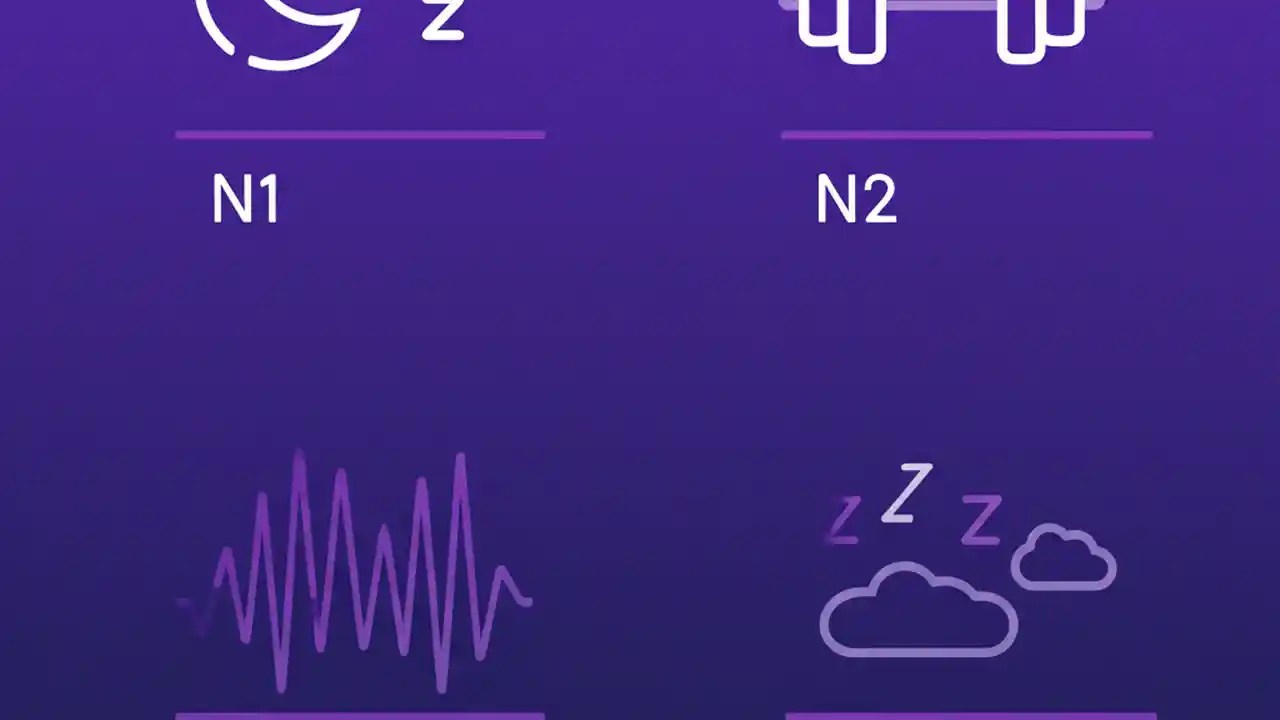 z

N1

N2

z Z z