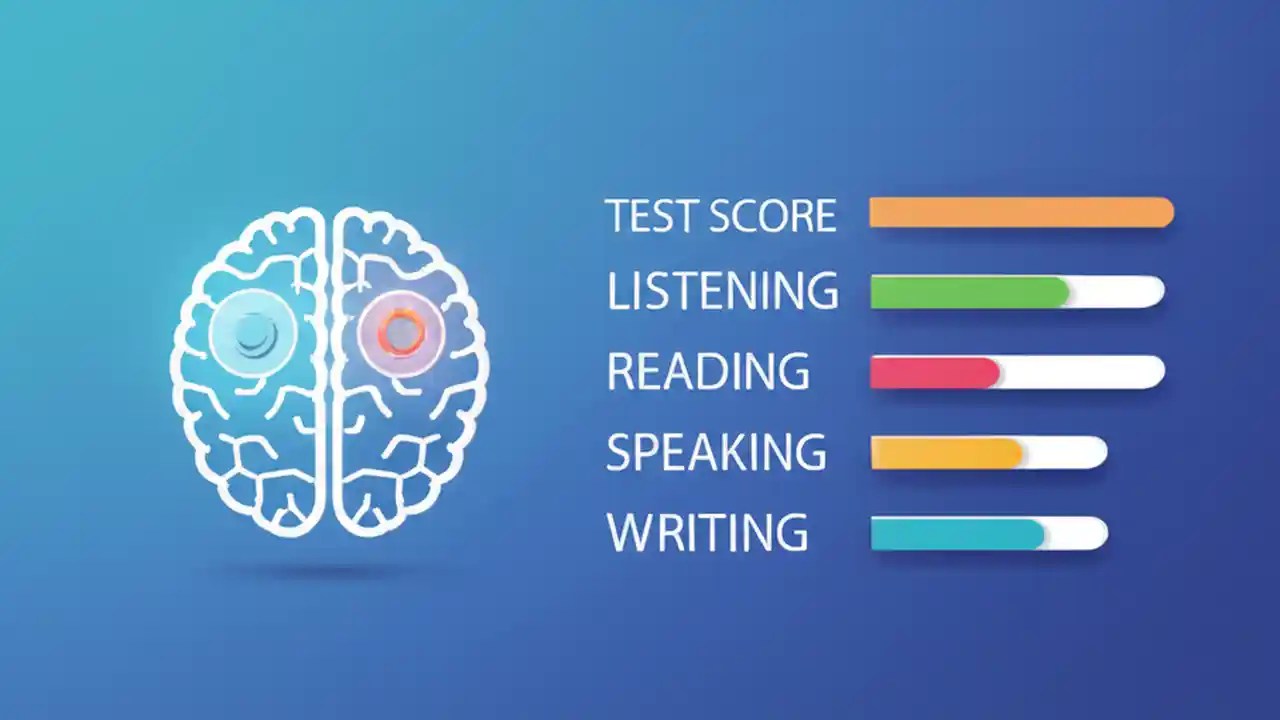 TEST SCORE
LISTENING
READING
SPEAKING
WRITING