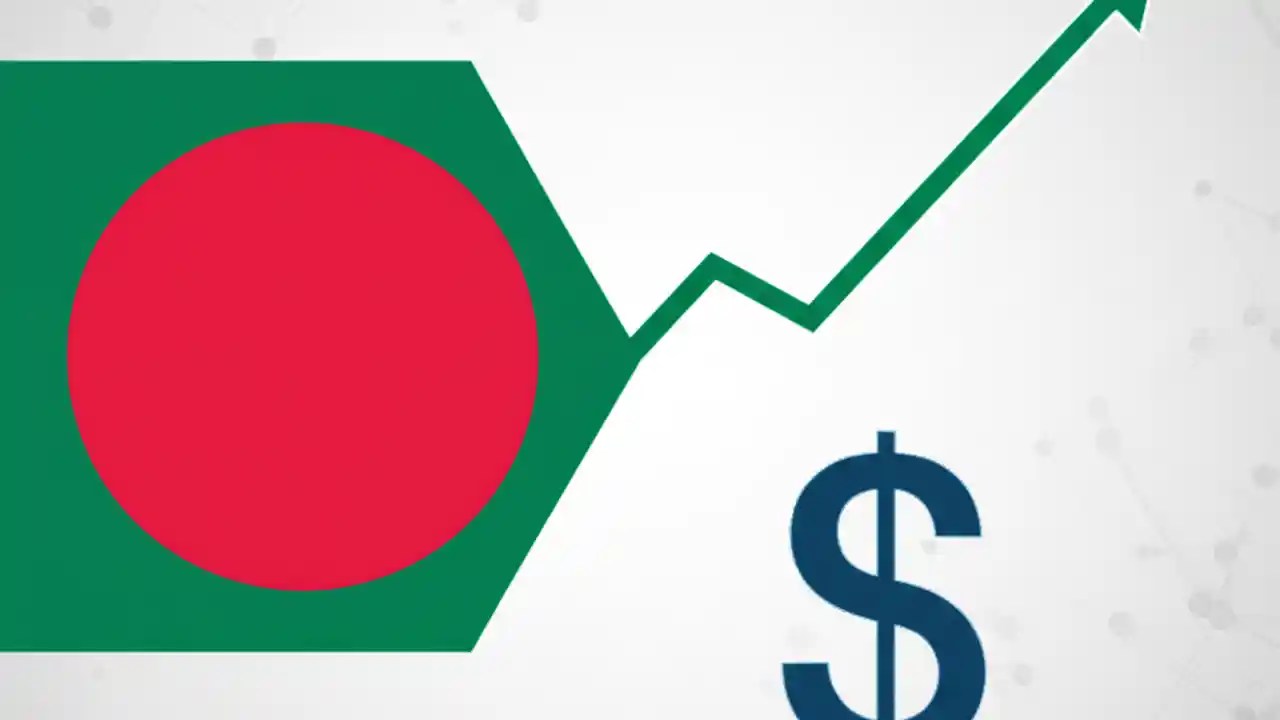 $