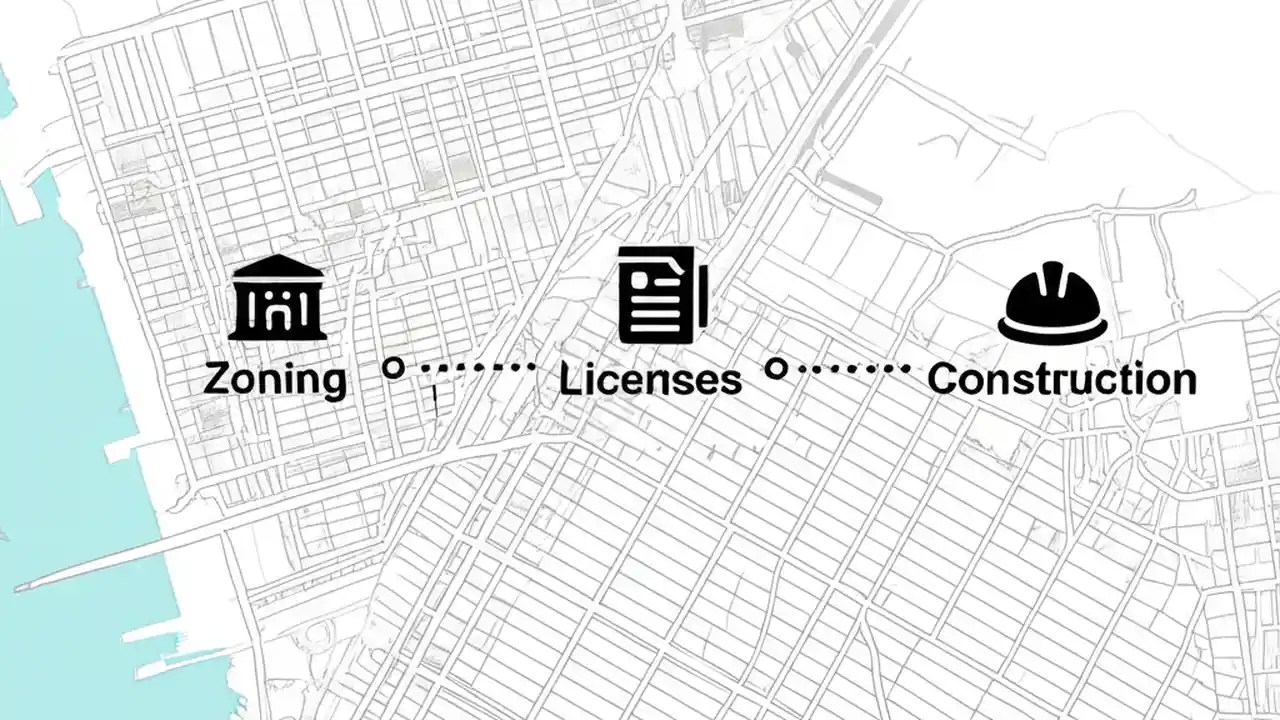 Zoning
Licenses
Construction