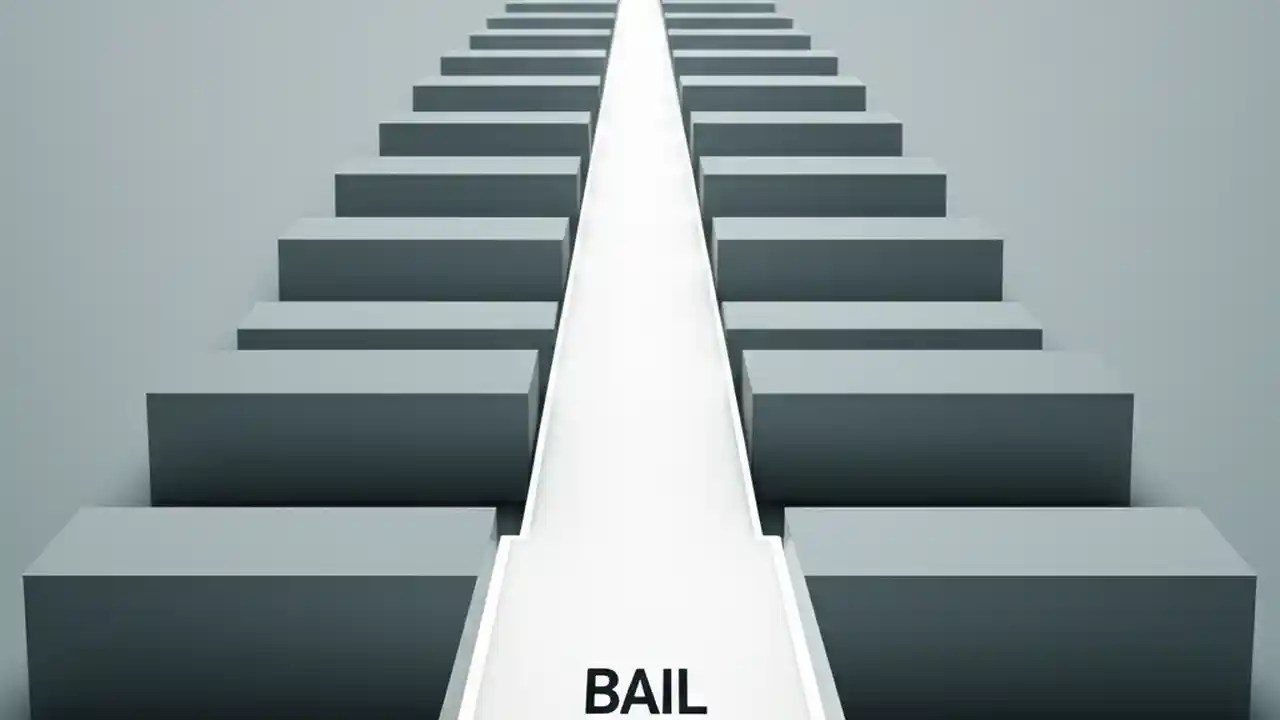 BAIL