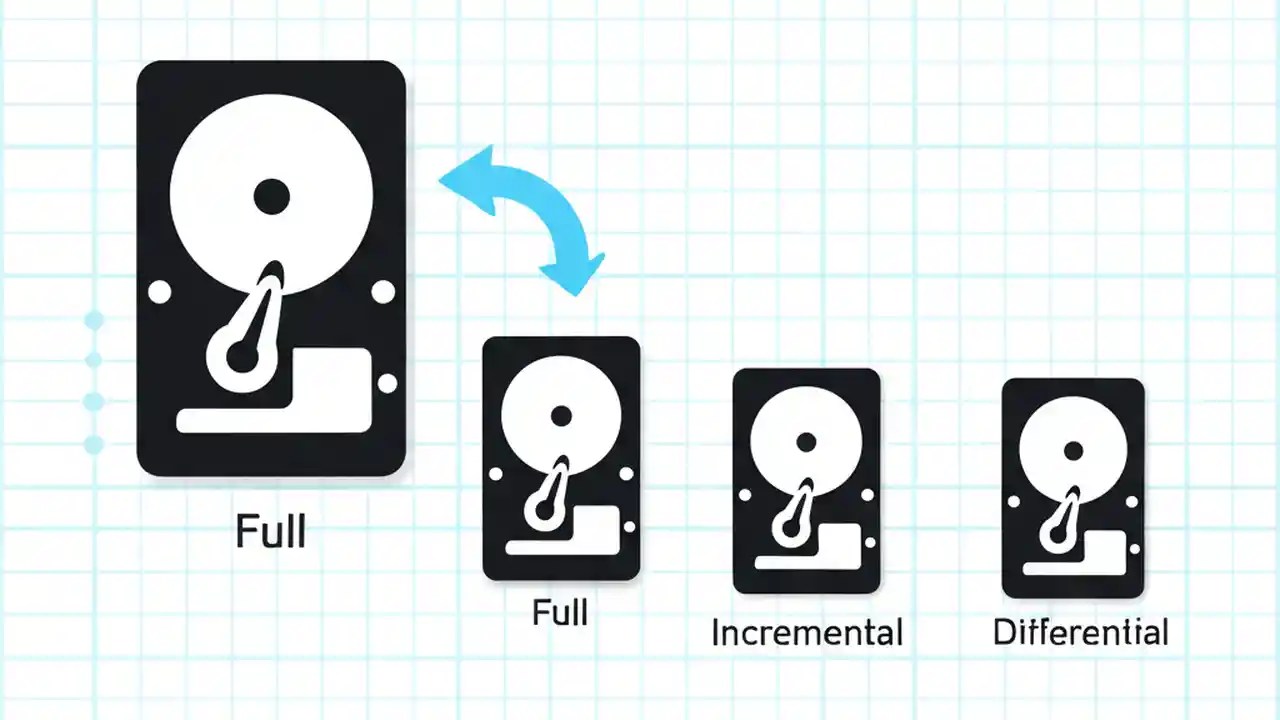 Full

Full

Incremental

Differential