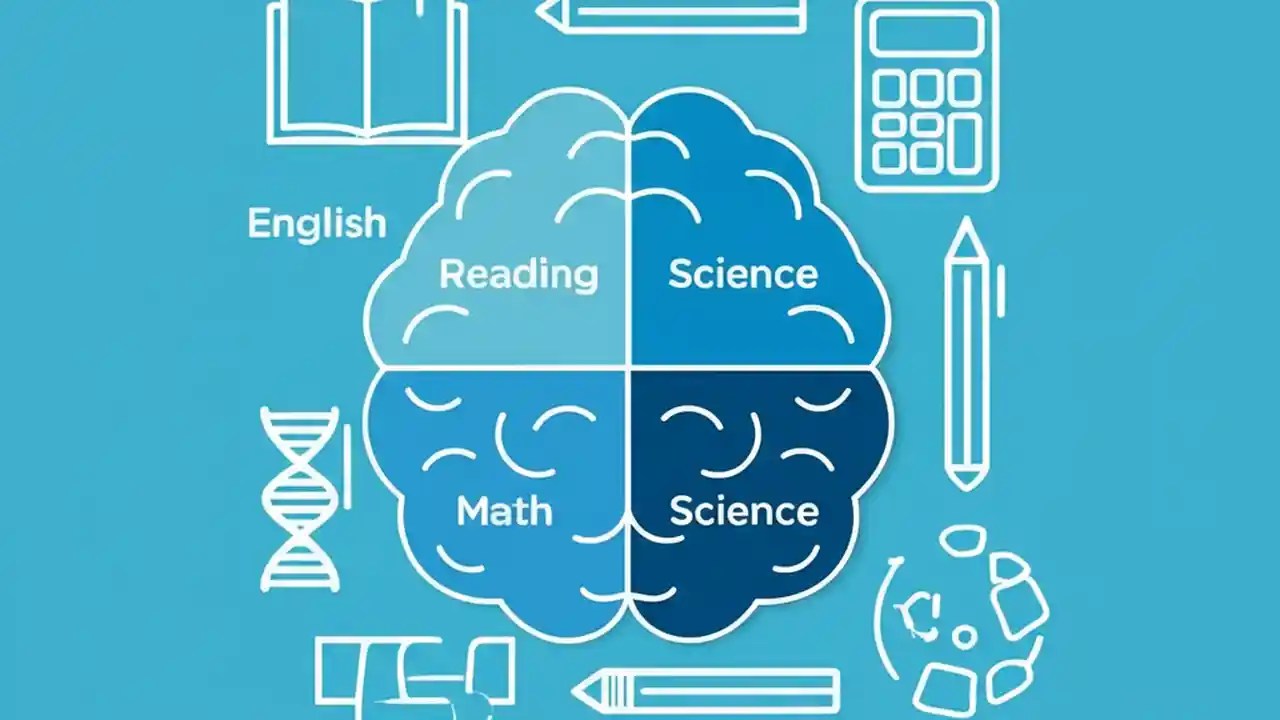 English

Reading

Science

Math

Science