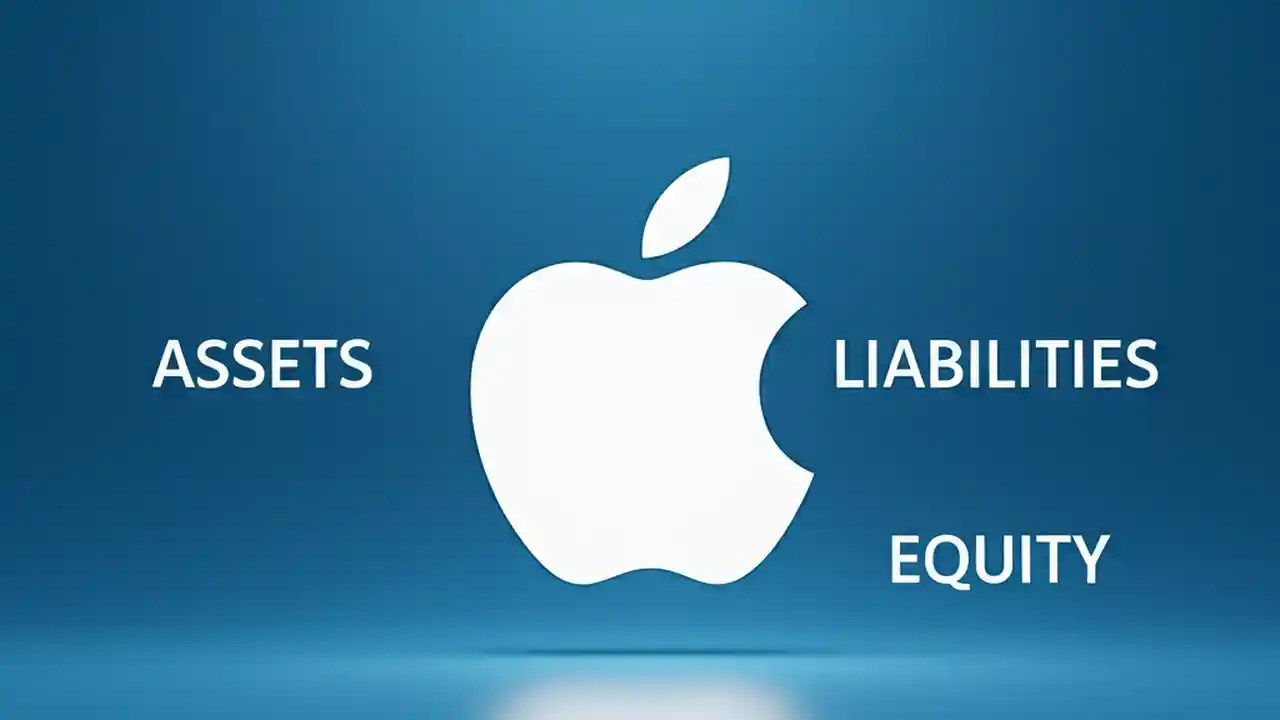 ASSETS

LIABILITIES

EQUITY