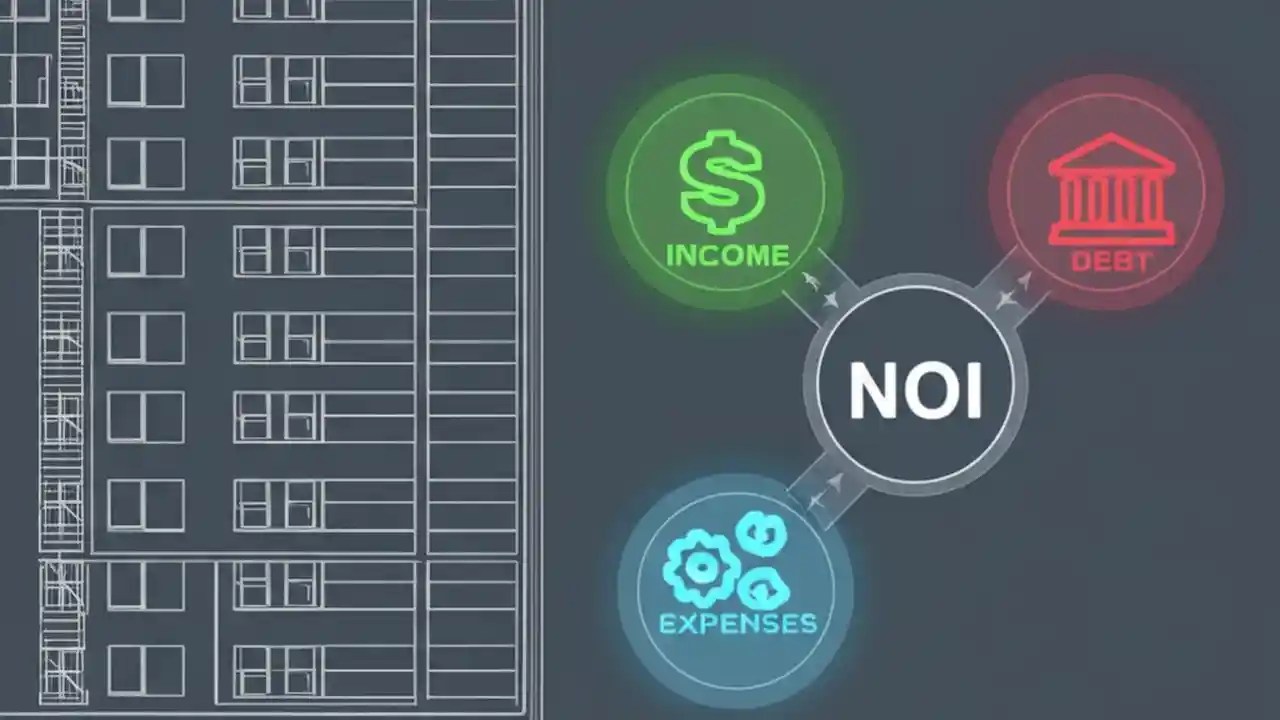 $
INCOME

DEBT

NOI

EXPENSES