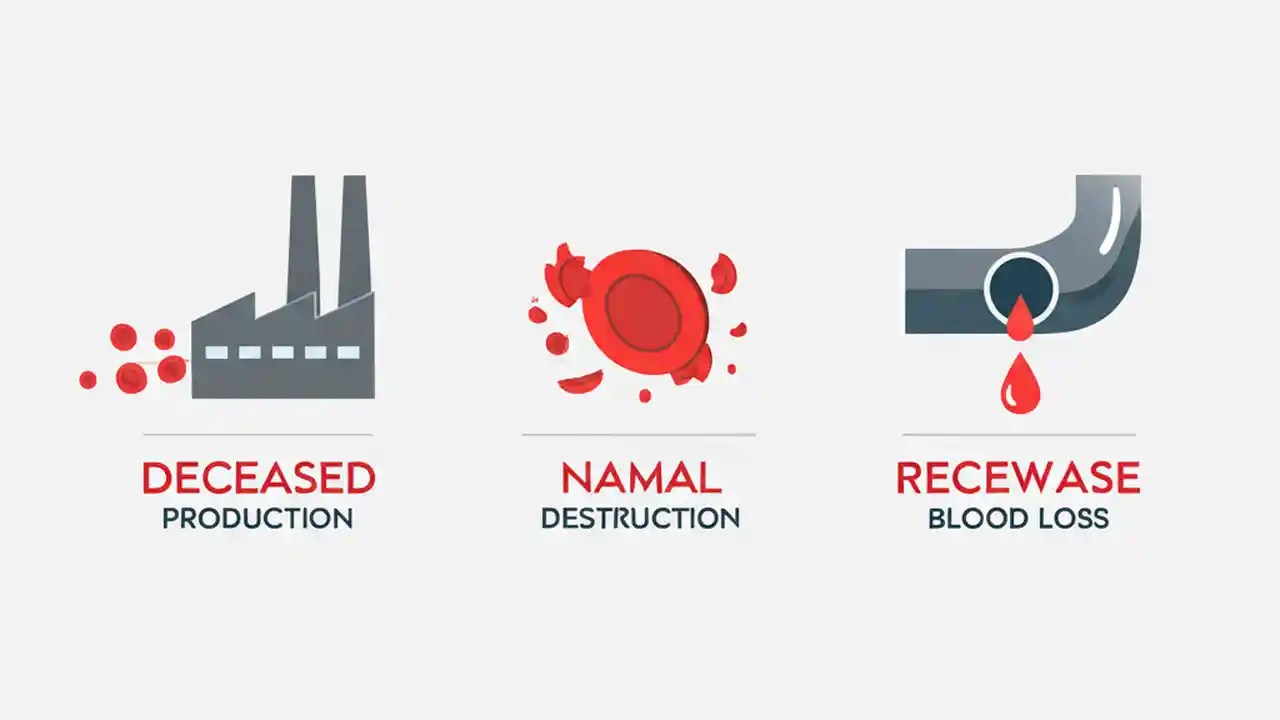 DECEASED
PRODUCTION

NAMAL
DESTRUCTION

RECEWASE
BLOOD LOSS