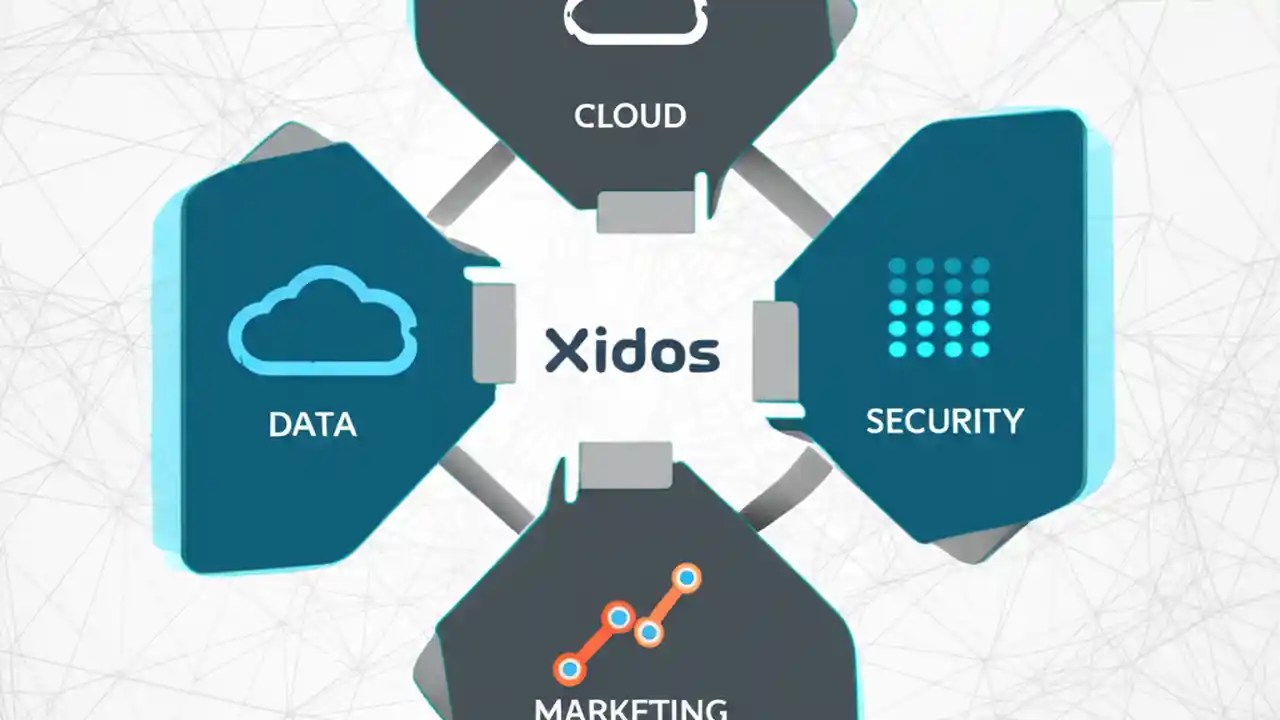 CLOUD

DATA

Xidos

SECURITY

MARKETING