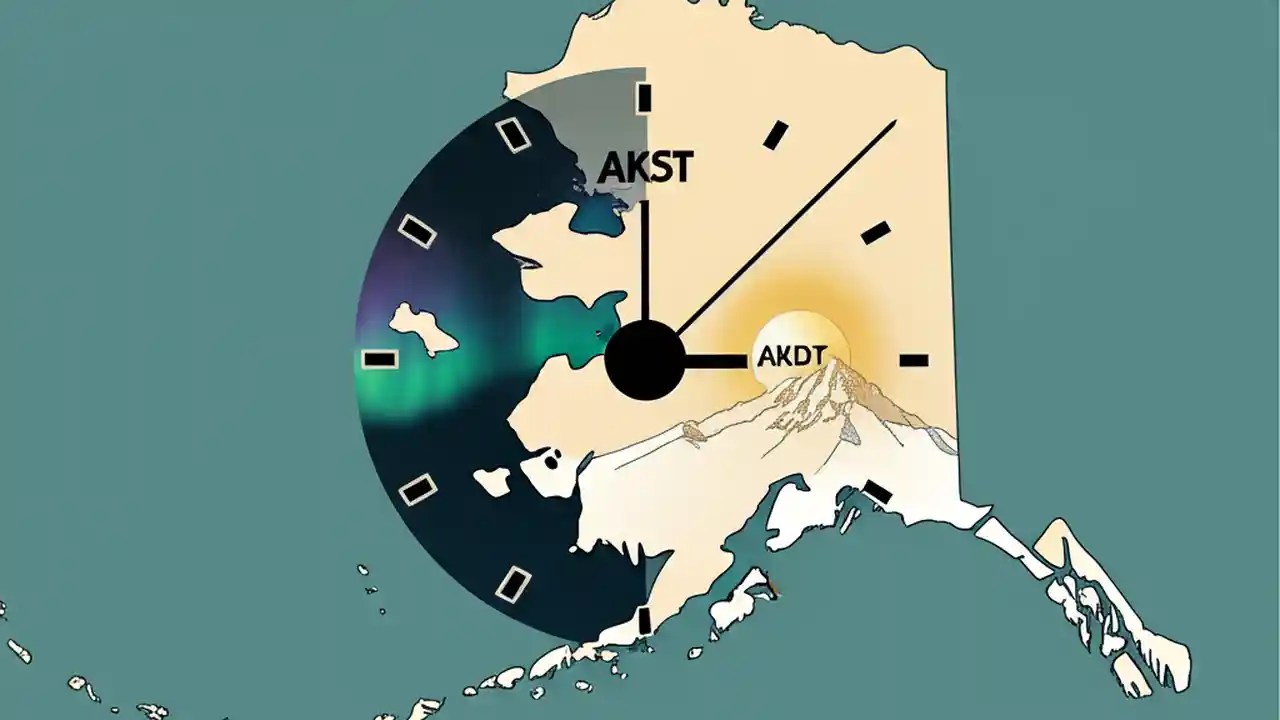 AKST

AKDT