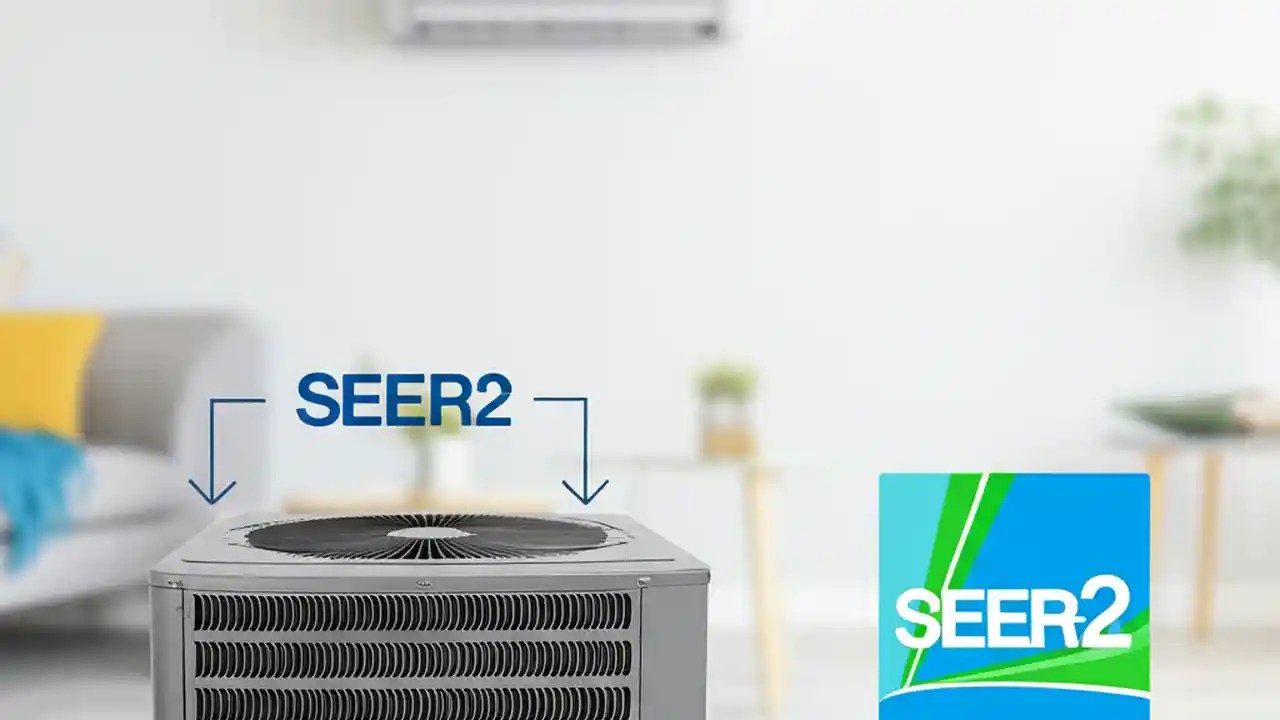 SEER2

SEER2