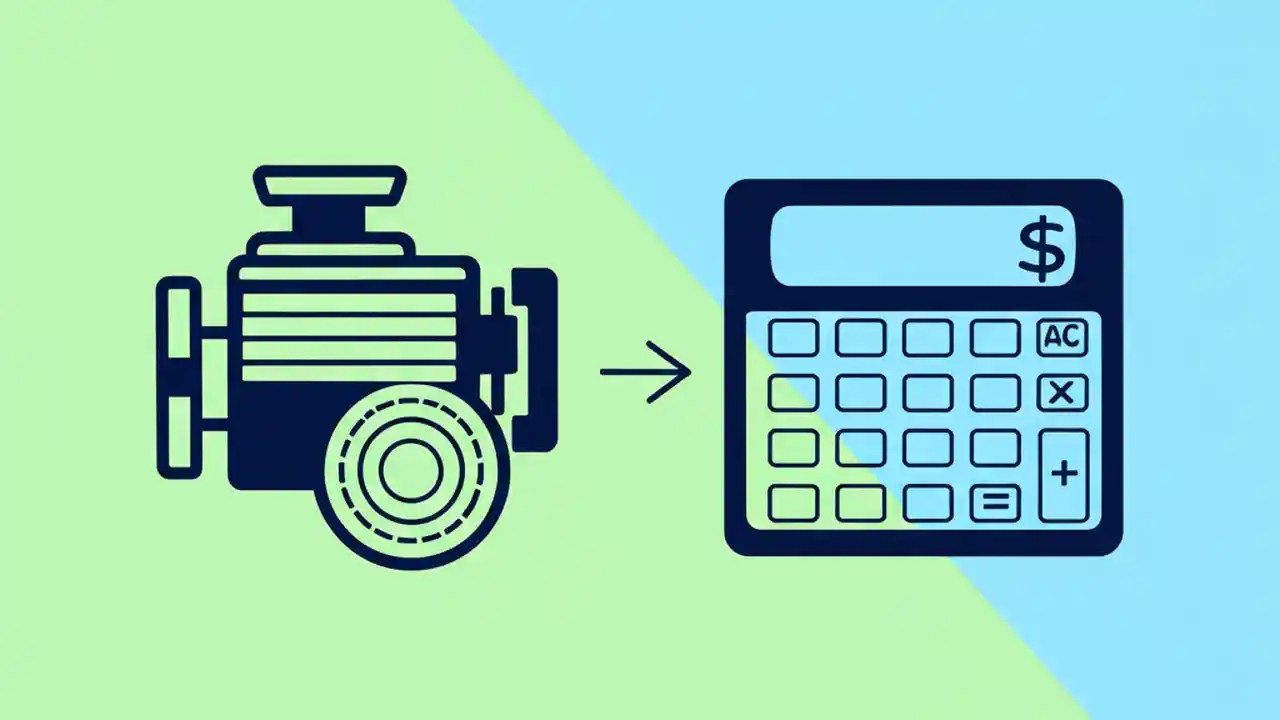 $

AC

×

+

=