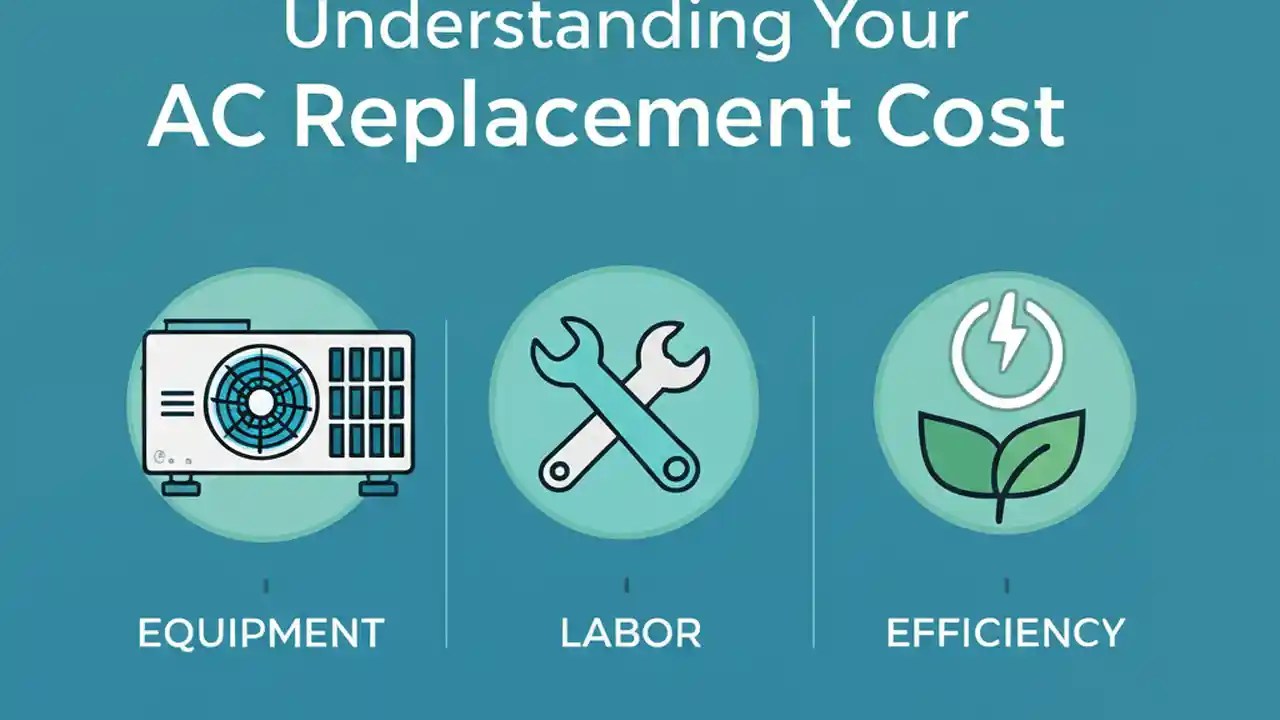 Understanding Your
AC Replacement Cost

EQUIPMENT

LABOR

EFFICIENCY