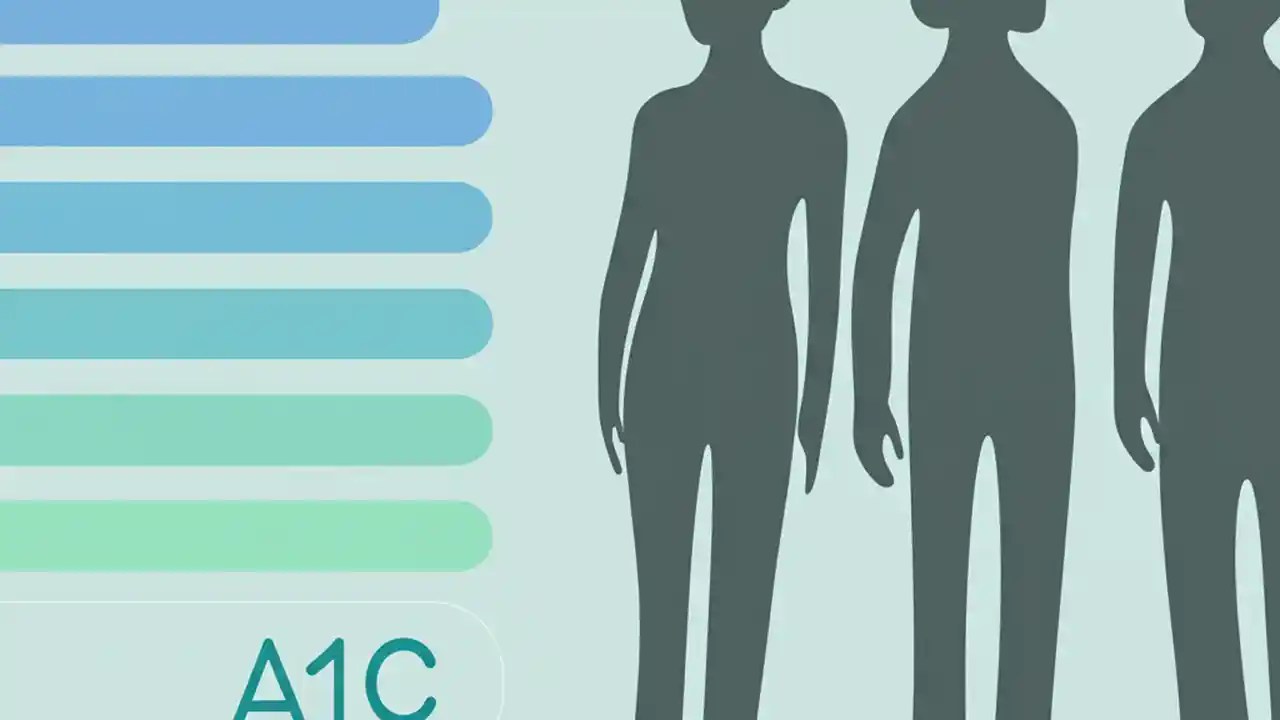 A1C