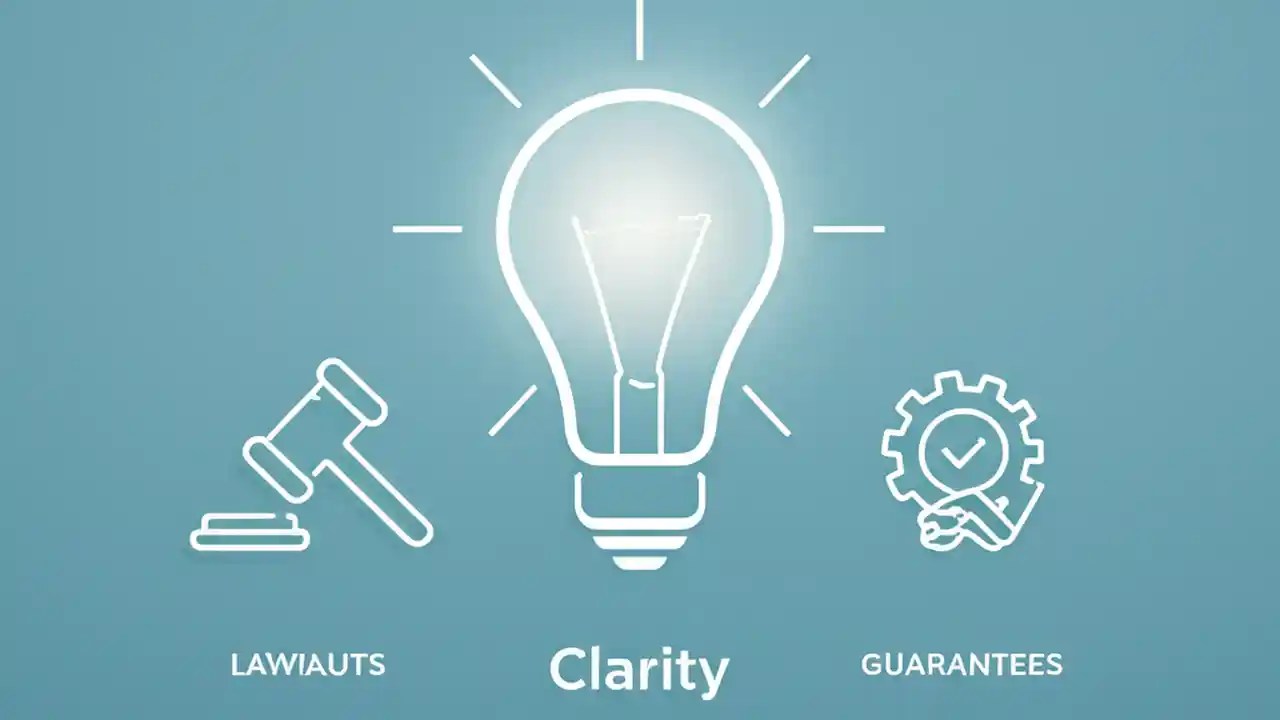 LAWIAUTS

Clarity

GUARANTEES