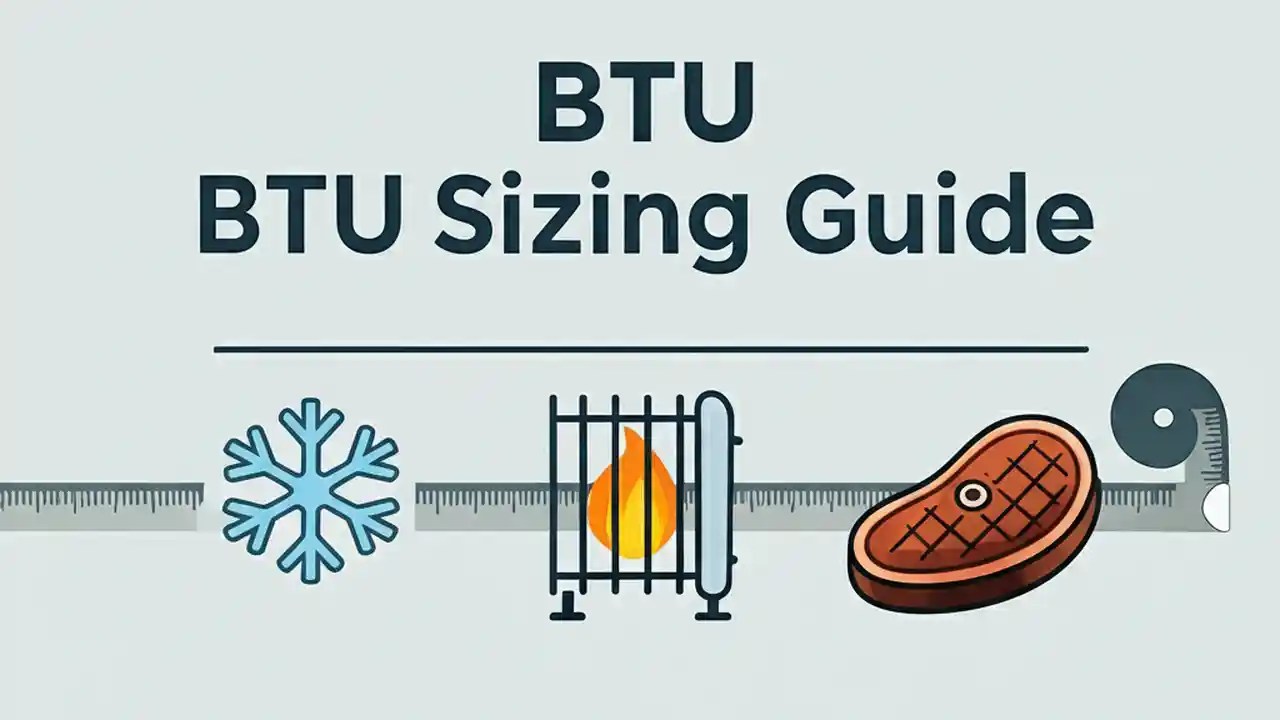 BTU
BTU Sizing Guide