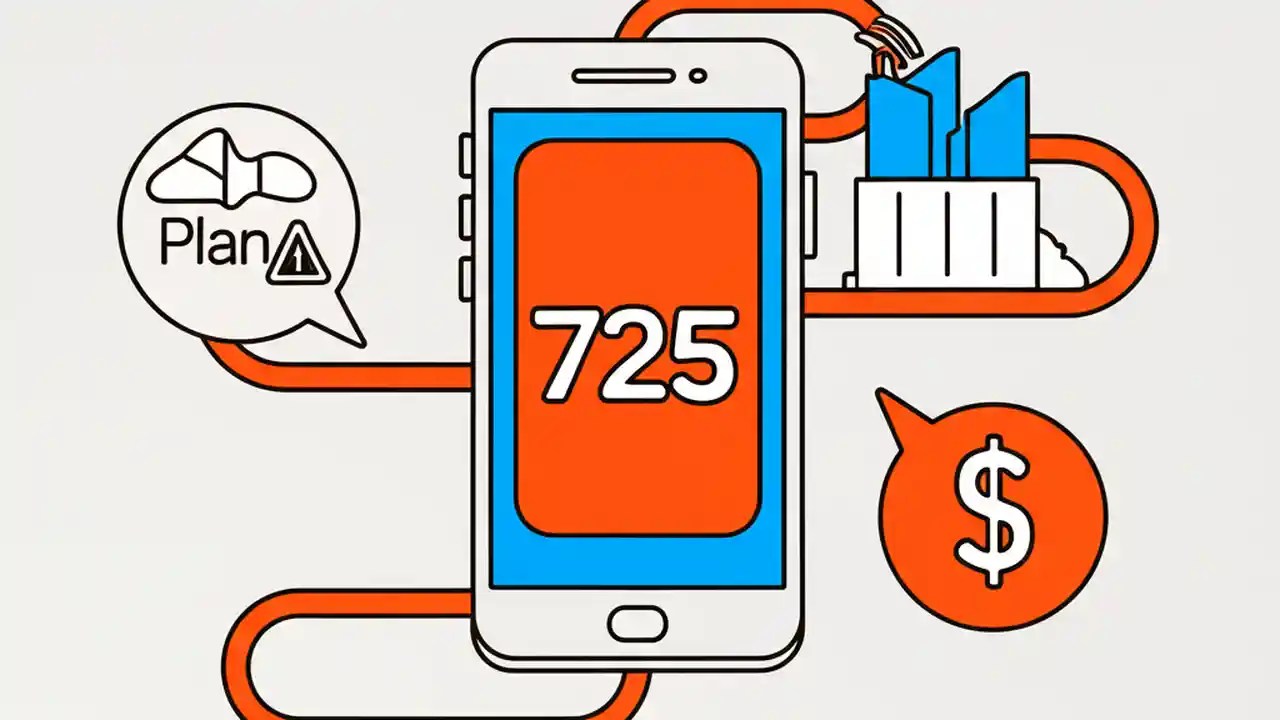 Plan

725

$