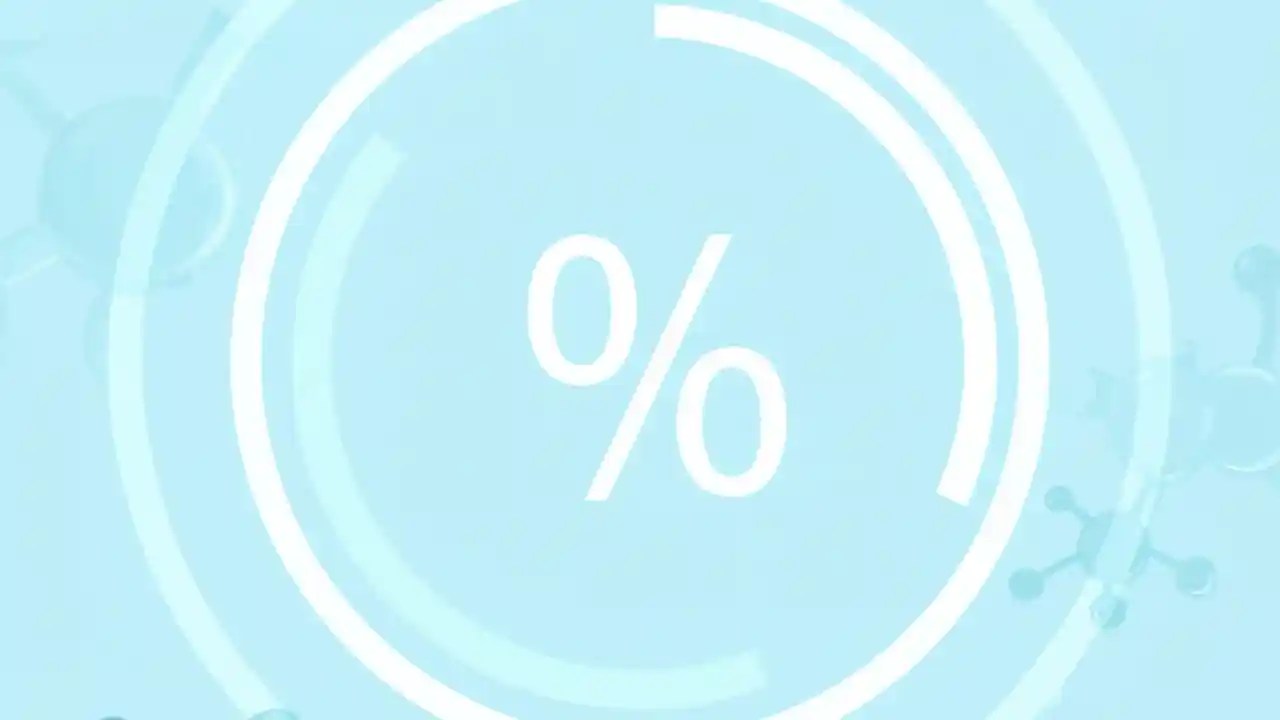 %