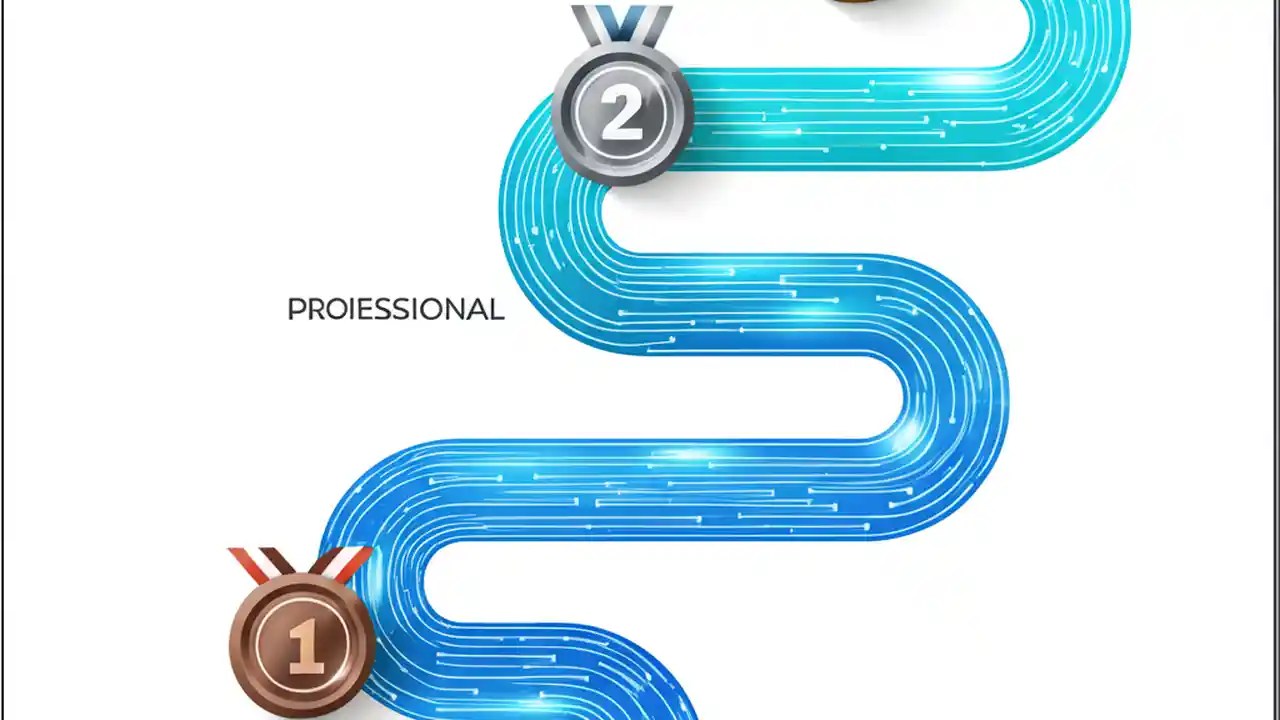 2

PROIESSIONAL

1