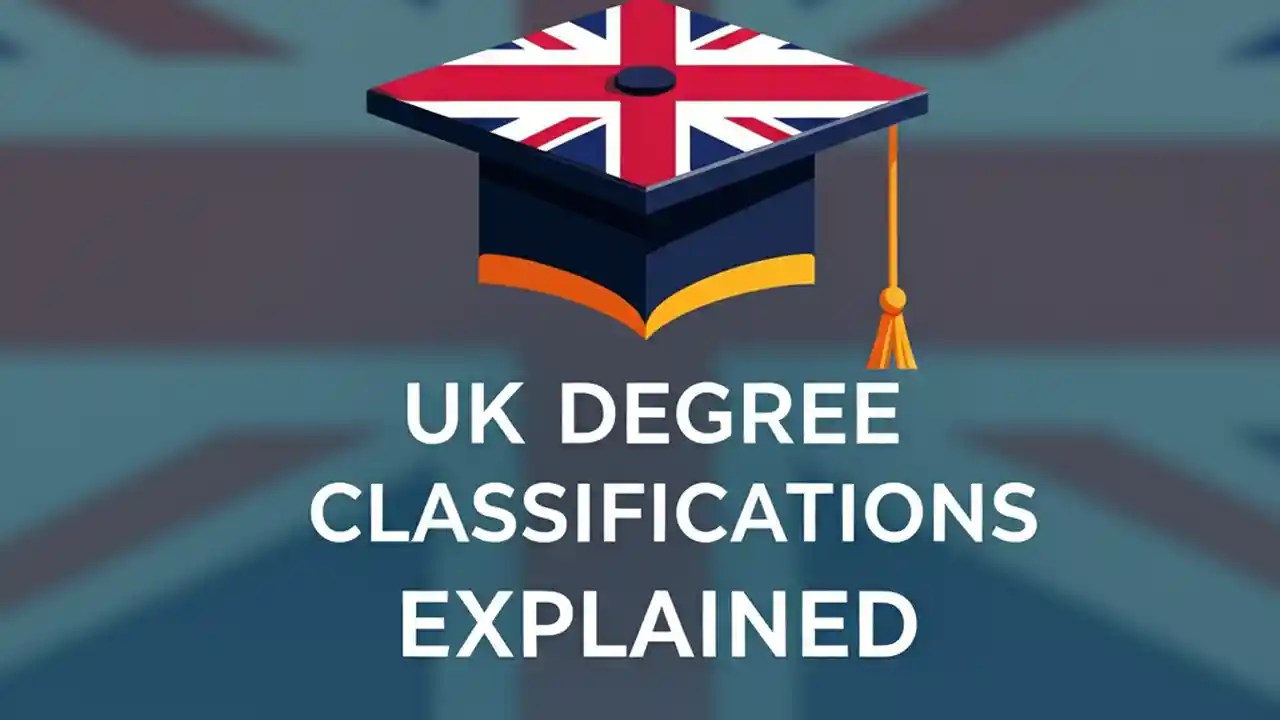 UK DEGREE CLASSIFICATIONS EXPLAINED