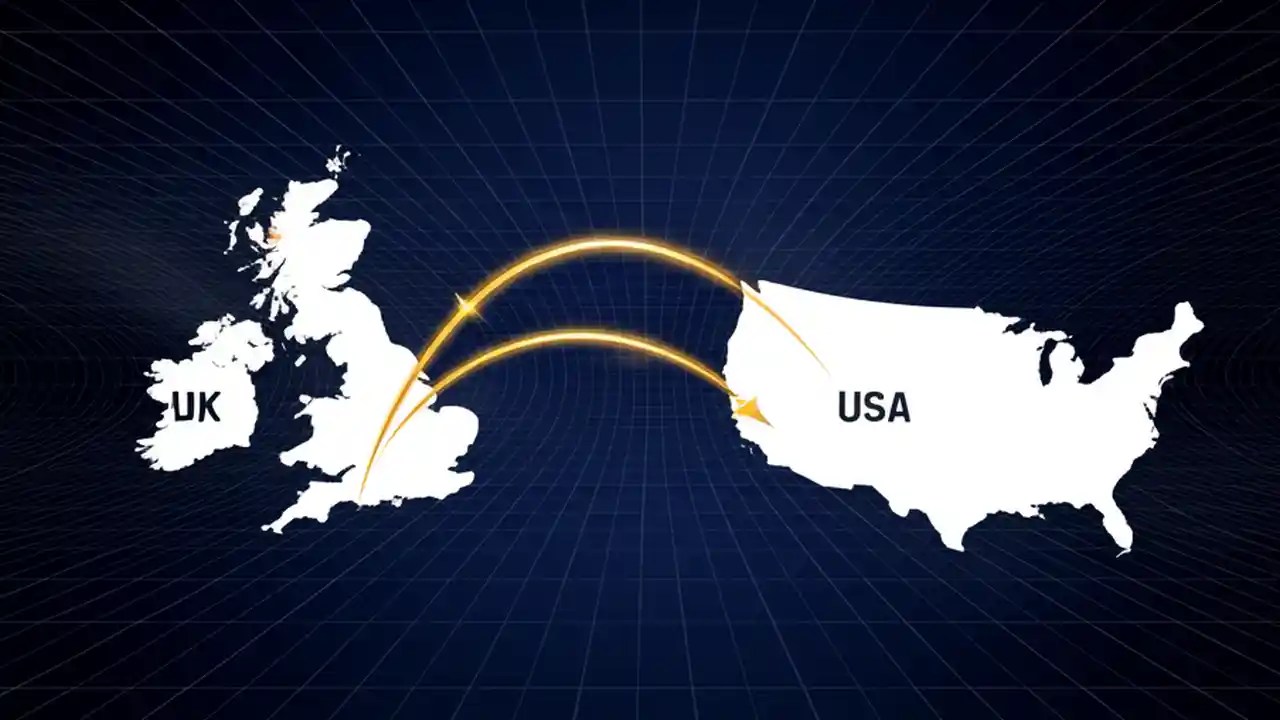 UK

USA