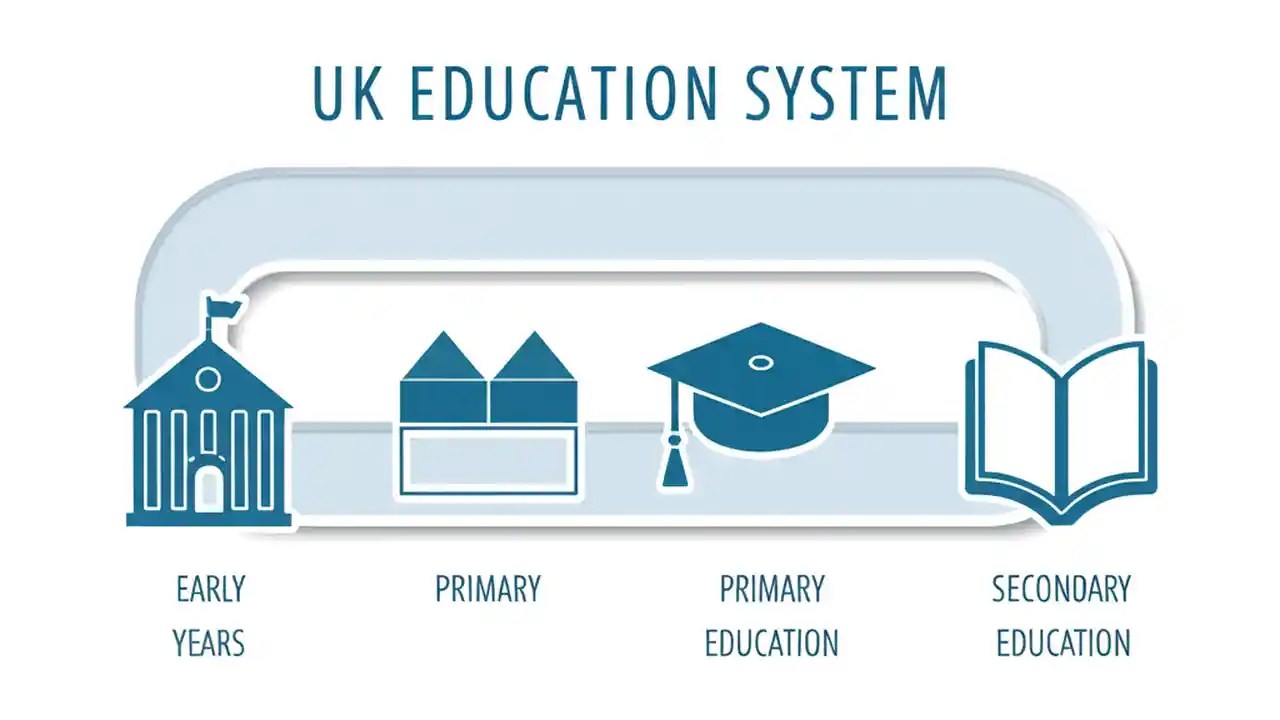 UK EDUCATION SYSTEM

EARLY YEARS

PRIMARY

PRIMARY EDUCATION

SECONDARY EDUCATION