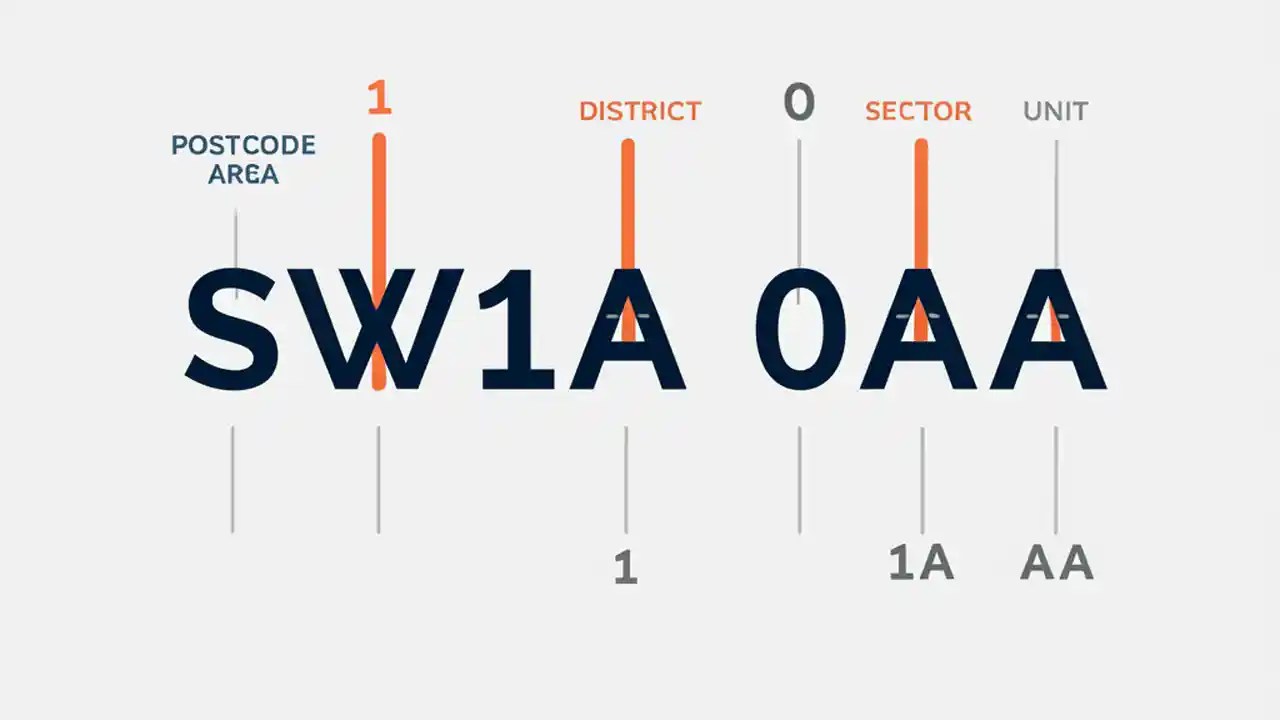 POSTCODE AREA

1

DISTRICT

0

SECTOR

UNIT

SW1A 0AA

1

1A

AA