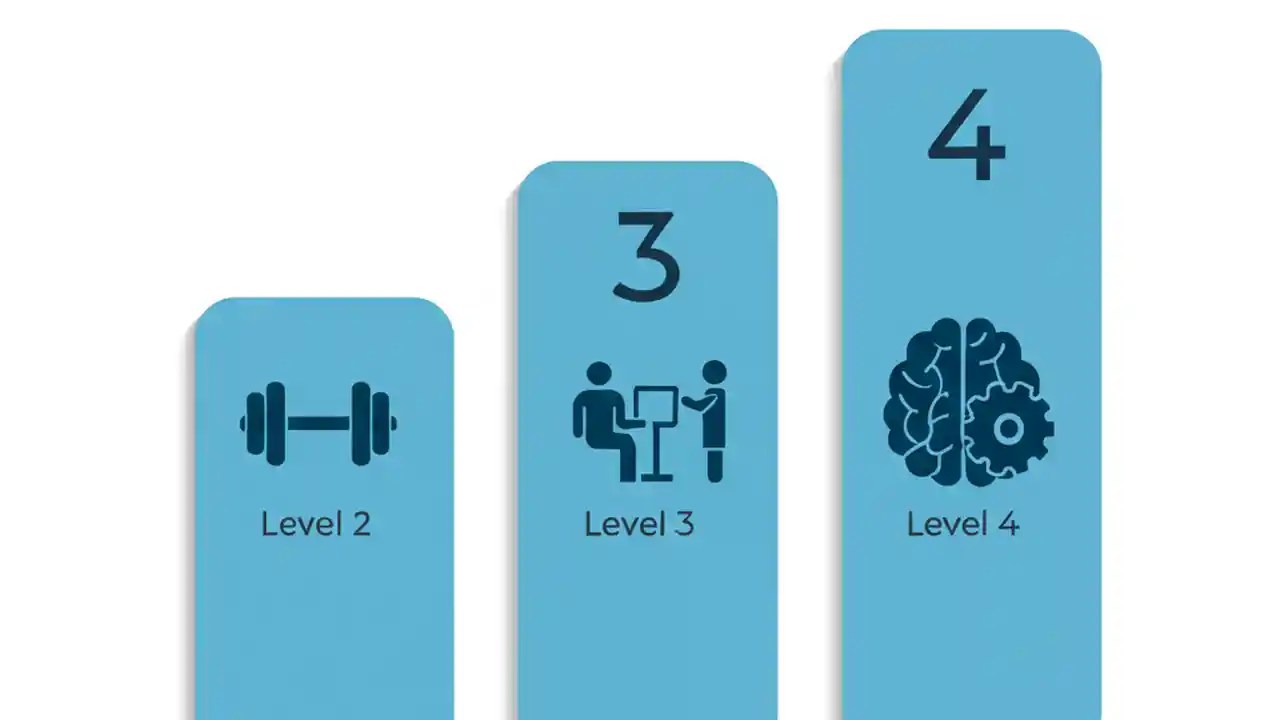 Level 2

3

Level 3

4

Level 4